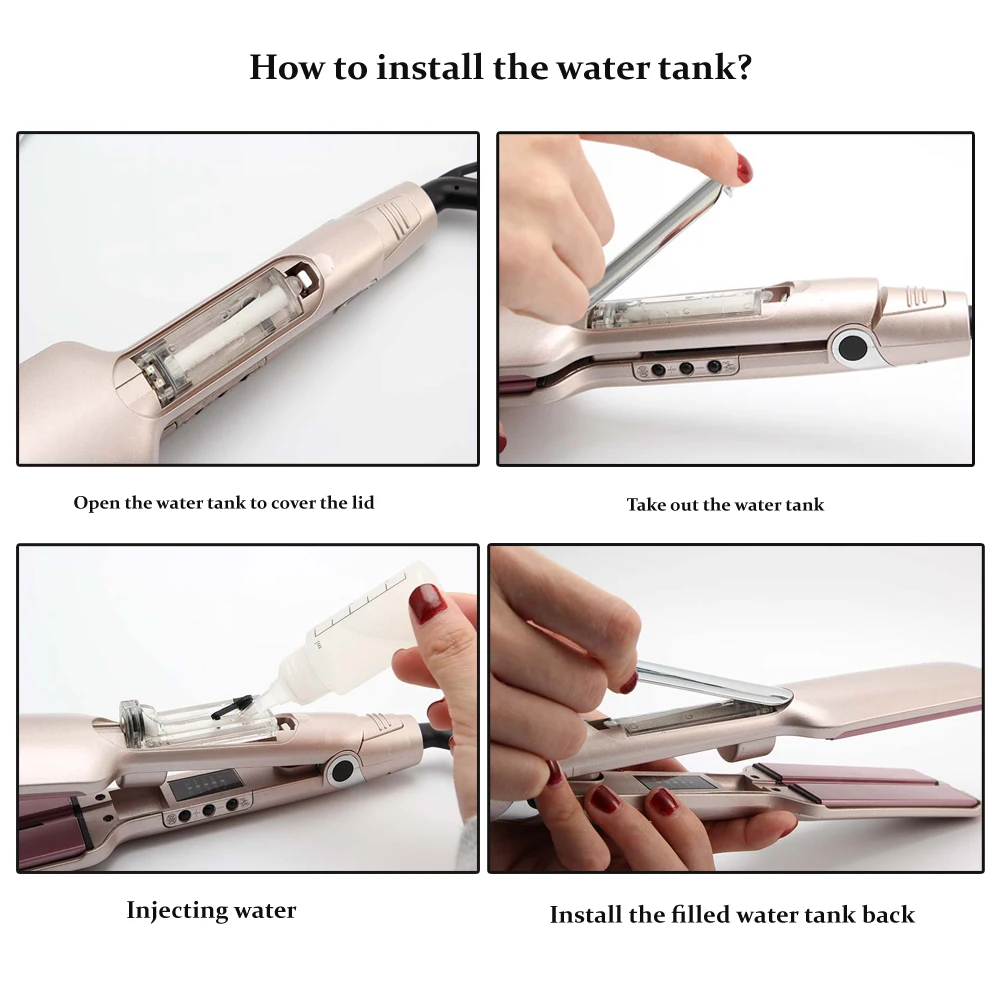 How to install the water tank?

Open the water tank to cover the lid

Take out the water tank

Injecting water

Install the filled water tank back