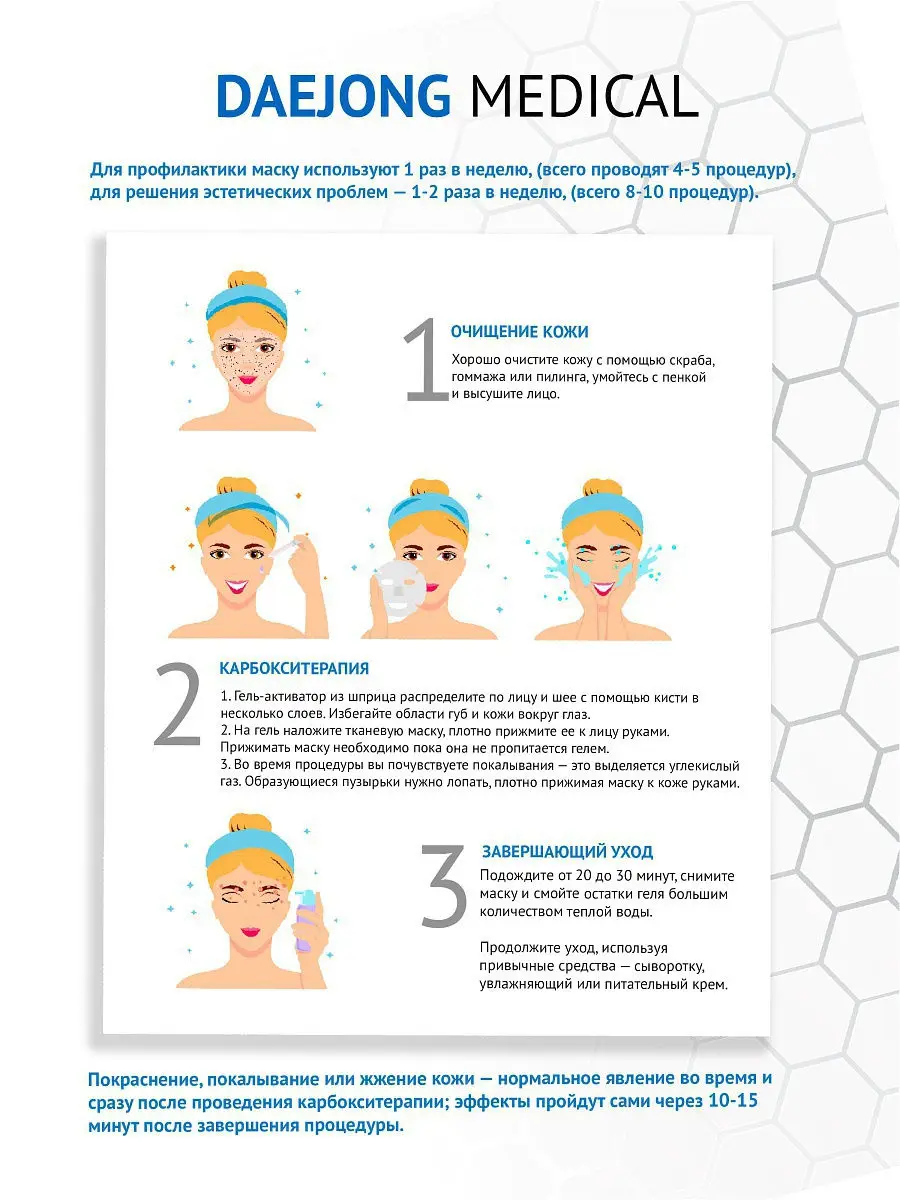 DAEJONG MEDICAL

Для профилактики маску используют 1 раз в неделю, (всего проводят 4-5 процедур), для решения эстетических проблем — 1-2 раза в неделю, (всего 8-10 процедур).

1 ОЧИЩЕНИЕ КОЖИ

Хорошо очистите кожу с помощью скраба, гоммажа или пилинга, умойтесь с пенкой и высушите лицо.

2 КАРБОКСИТЕРАПИЯ

1. Гель-активатор из шприца распределите по лицу и шее с помощью кисти в несколько слоев. Избегайте области губ и кожи вокруг глаз.
2. На гель наложите тканевую маску, плотно прижмите ее к лицу руками. Прижимать маску необходимо пока она не пропитается гелем.
3. Во время процедуры вы почувствуете покалывания — это выделяется углекислый газ. Образующиеся пузырьки нужно лопать, плотно прижимая маску к коже руками.

3 ЗАВЕРШАЮЩИЙ УХОД

Подождите от 20 до 30 минут, снимите маску и смойте остатки геля большим количеством теплой воды.

Продолжите уход, используя привычные средства — сыворотку, увлажняющий или питательный крем.

Покраснение, покалывание или жжение кожи — нормальное явление во время и сразу после проведения карбокситерапии; эффекты пройдут сами через 10-15 минут после завершения процедуры.