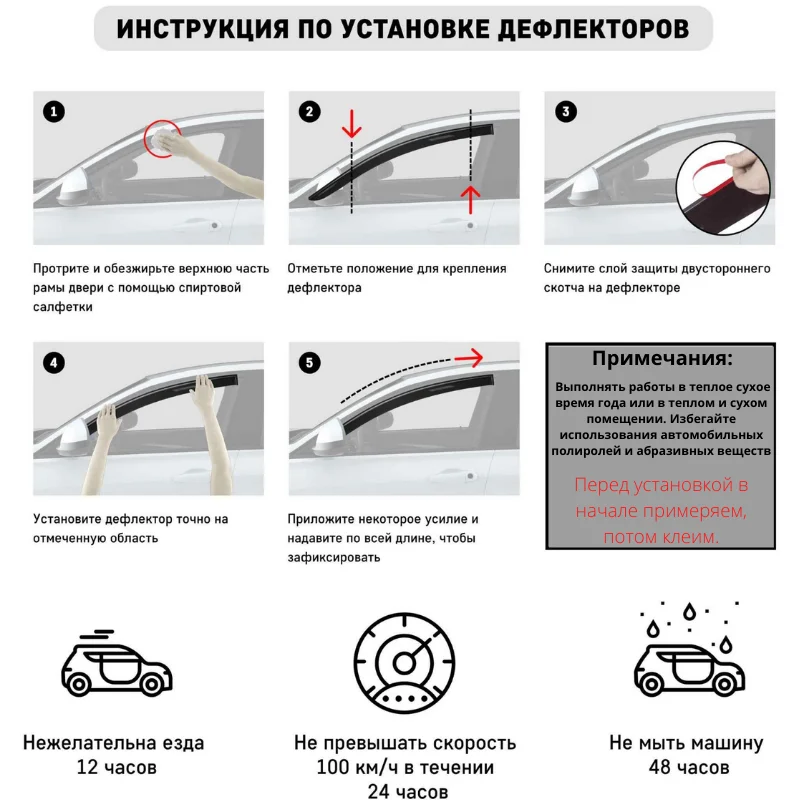 ИНСТРУКЦИЯ ПО УСТАНОВКЕ ДЕФЛЕКТОРОВ

1

Протрите и обезжирьте верхнюю часть рамы двери с помощью спиртовой салфетки

2

Отметьте положение для крепления дефлектора

3

Снимите слой защиты двустороннего скотча на дефлекторе

4

Установите дефлектор точно на отмеченную область

5

Приложите некоторое усилие и надавите по всей длине, чтобы зафиксировать

Примечания:

Выполнять работы в теплое сухое время года или в теплом и сухом помещении. Избегайте использования автомобильных полиролей и абразивных веществ

Перед установкой в начале примеряем, потом клеим.

Нежелательна езда 12 часов

Не превышать скорость 100 км/ч в течении 24 часов

Не мыть машину 48 часов