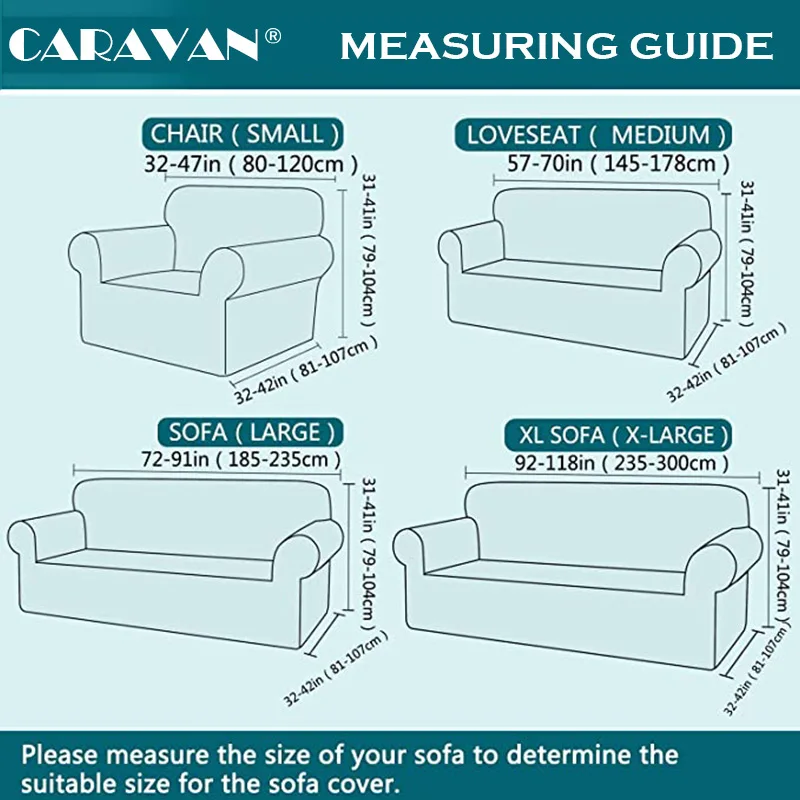 CARAVAN® MEASURING GUIDE

CHAIR ( SMALL )
32-47in ( 80-120cm )
31-41in ( 79-104cm )
32-42in ( 81-107cm )

LOVESEAT ( MEDIUM )
57-70in ( 145-178cm )
31-41in ( 79-104cm )
32-42in ( 81-107cm )

SOFA ( LARGE )
72-91in ( 185-235cm )
31-41in ( 79-104cm )
32-42in ( 81-107cm )

XL SOFA ( X-LARGE )
92-118in ( 235-300cm )
31-41in ( 79-104cm )
32-42in ( 81-107cm )

Please measure the size of your sofa to determine the suitable size for the sofa cover.