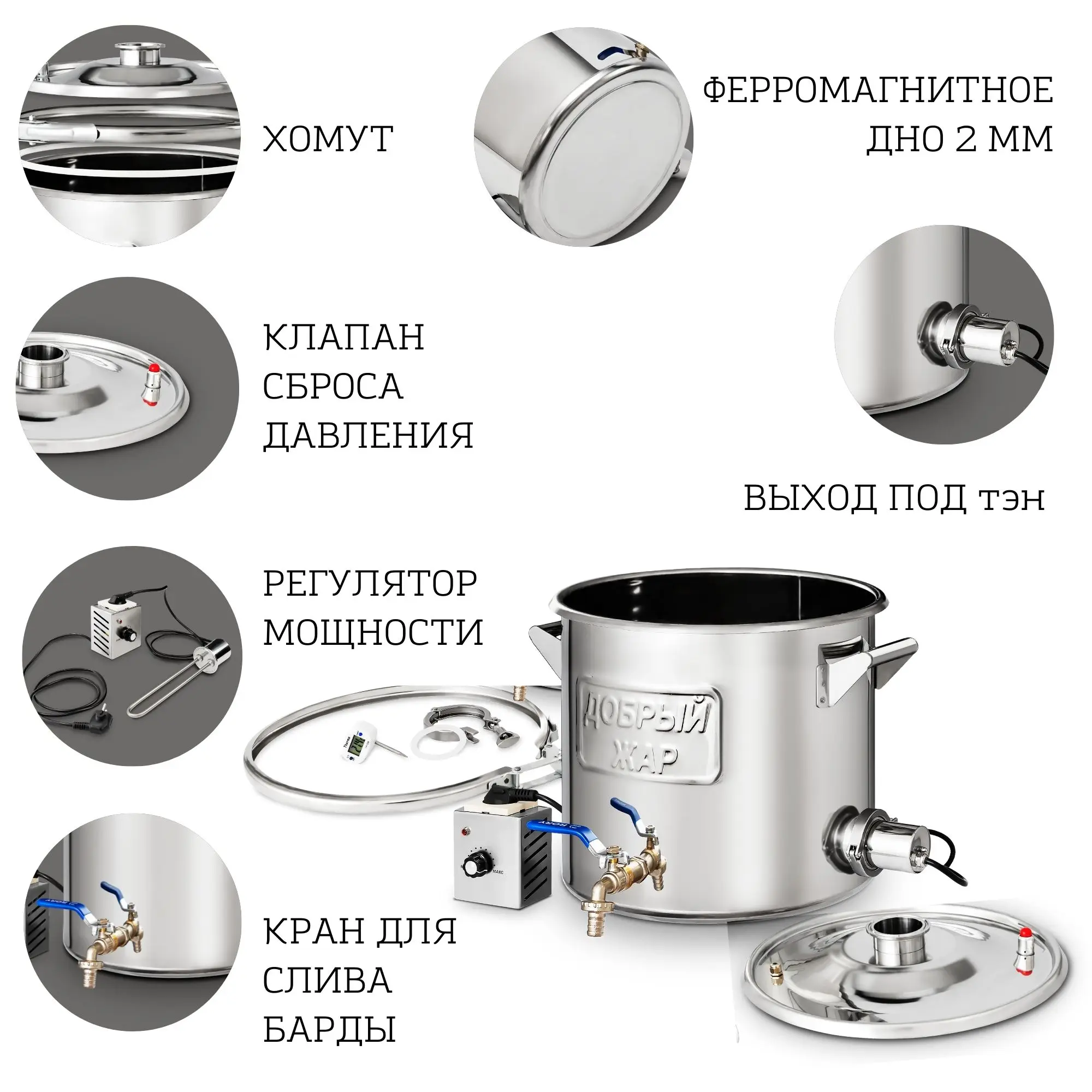 ХОМУТ

ФЕРРОМАГНИТНОЕ ДНО 2 ММ

КЛАПАН СБРОСА ДАВЛЕНИЯ

ВЫХОД ПОД тэн

РЕГУЛЯТОР МОЩНОСТИ

ДОБРЫЙ ЖАР

МАКС

КРАН ДЛЯ СЛИВА БАРДЫ