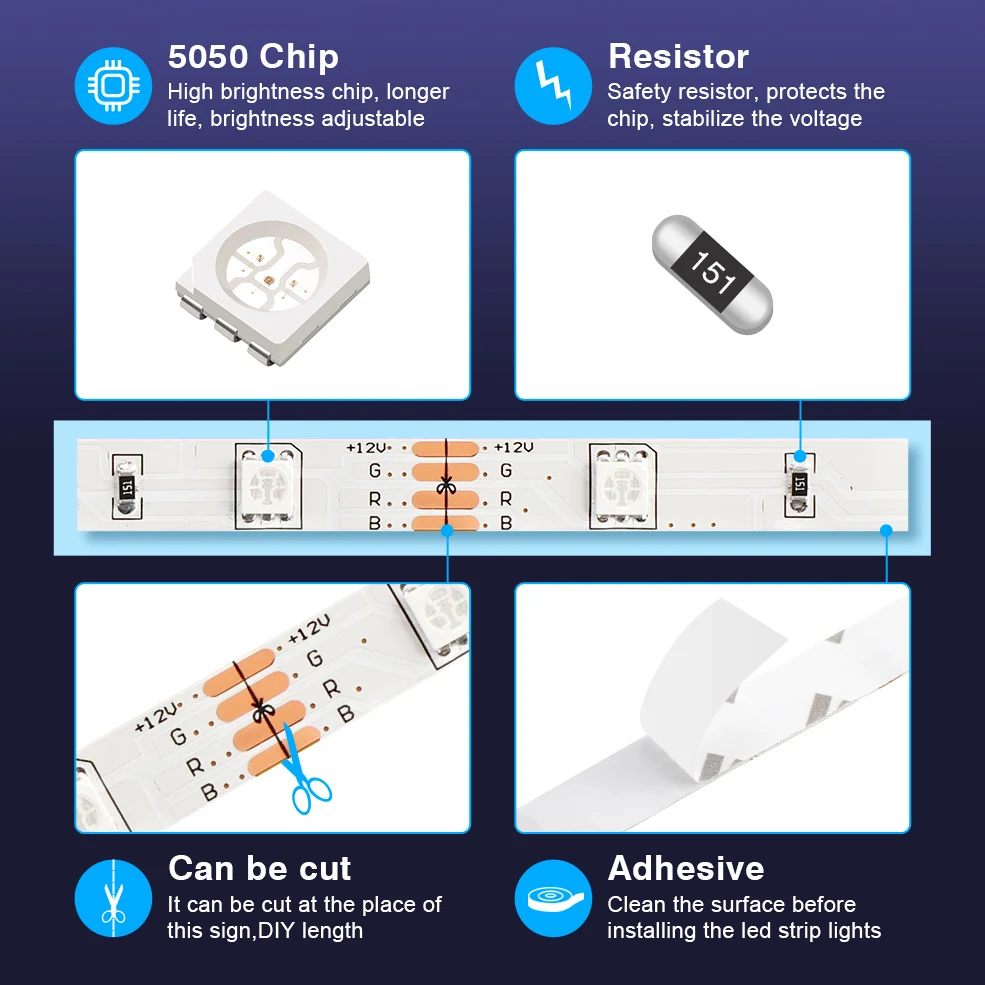 5050 Chip
High brightness chip, longer life, brightness adjustable

Resistor
Safety resistor, protects the chip, stabilize the voltage

151

151
+12V
G
R
B
+12V
G
R
B
151

+12V
G
R
B
+12V
G
R
B

Can be cut
It can be cut at the place of this sign,DIY length

Adhesive
Clean the surface before installing the led strip lights