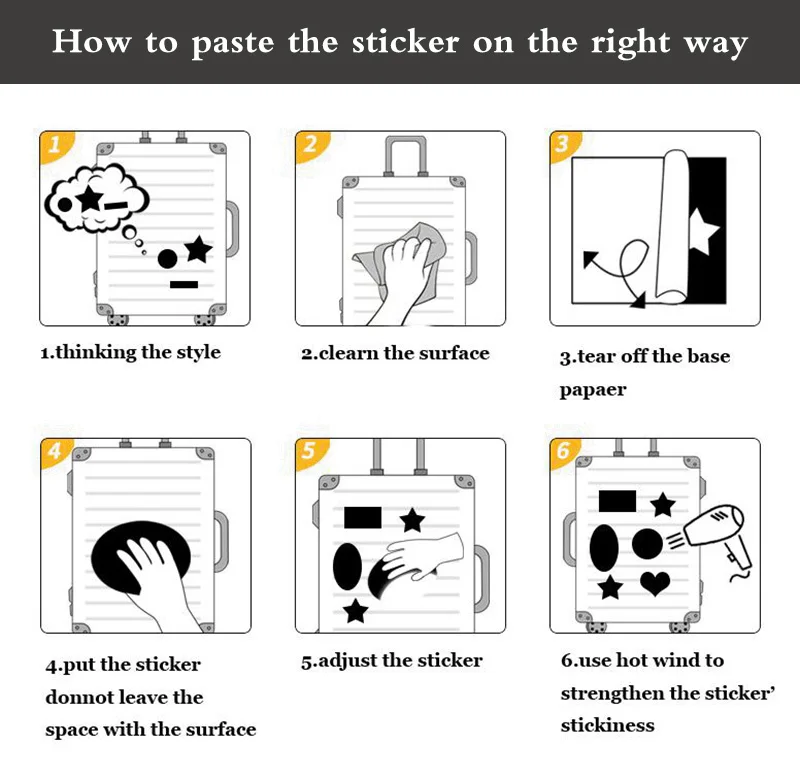 How to paste the sticker on the right way

1

1.thinking the style

2

2.clearn the surface

3

3.tear off the base papaer

4

4.put the sticker donnot leave the space with the surface

5

5.adjust the sticker

6

6.use hot wind to strengthen the sticker' stickiness