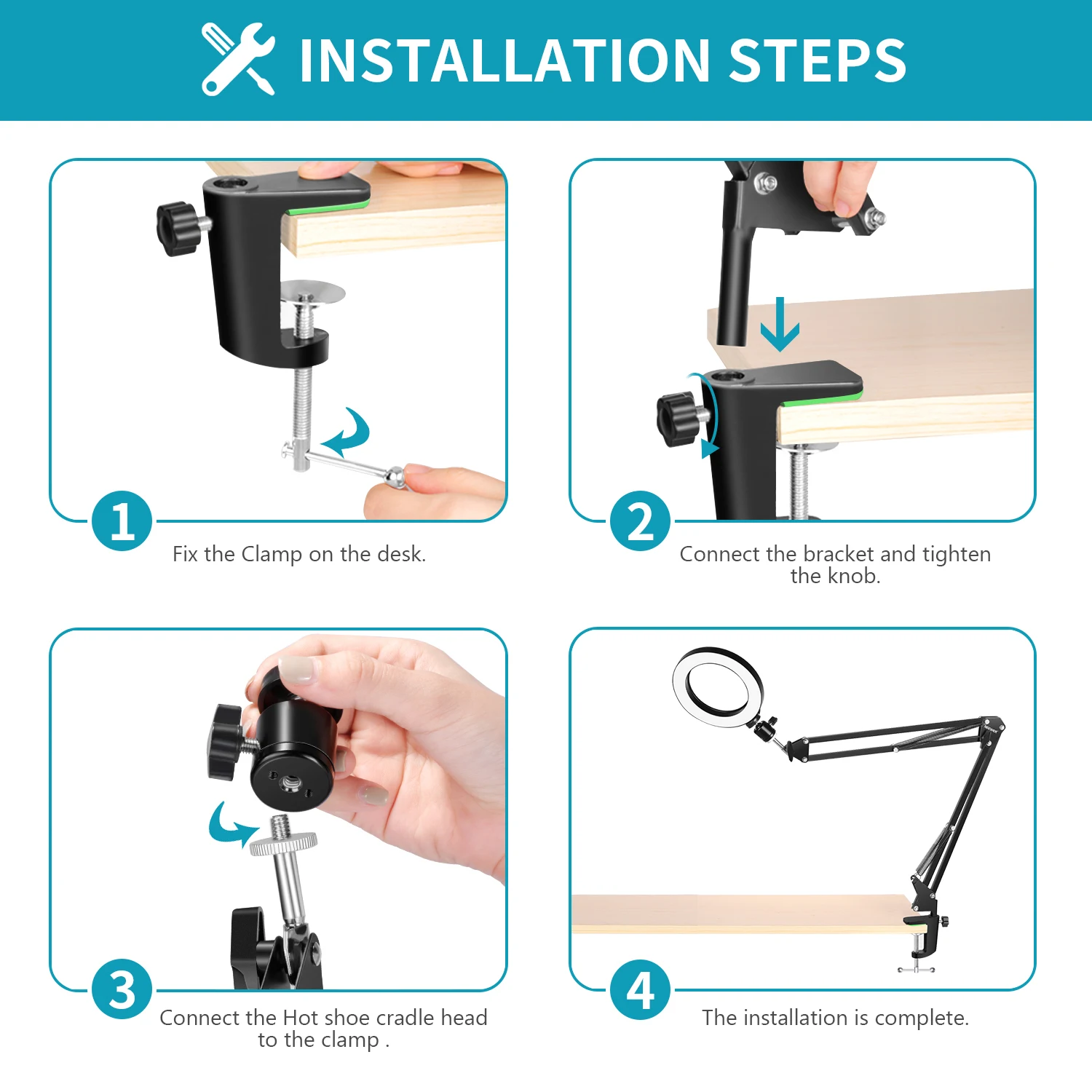 INSTALLATION STEPS

1
Fix the Clamp on the desk.

2
Connect the bracket and tighten the knob.

3
Connect the Hot shoe cradle head to the clamp .

4
The installation is complete.