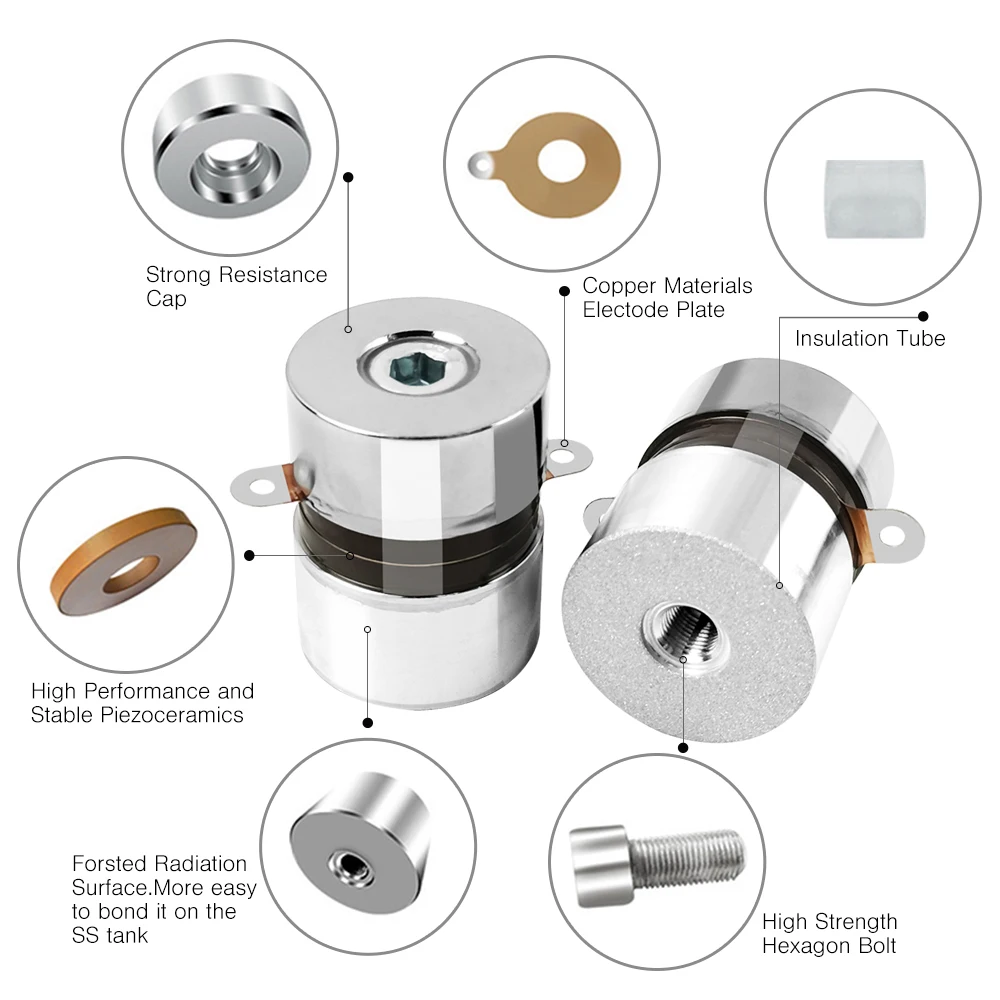 Strong Resistance Cap

Copper Materials Electode Plate

Insulation Tube

High Performance and Stable Piezoceramics

Forsted Radiation Surface.More easy to bond it on the SS tank

High Strength Hexagon Bolt