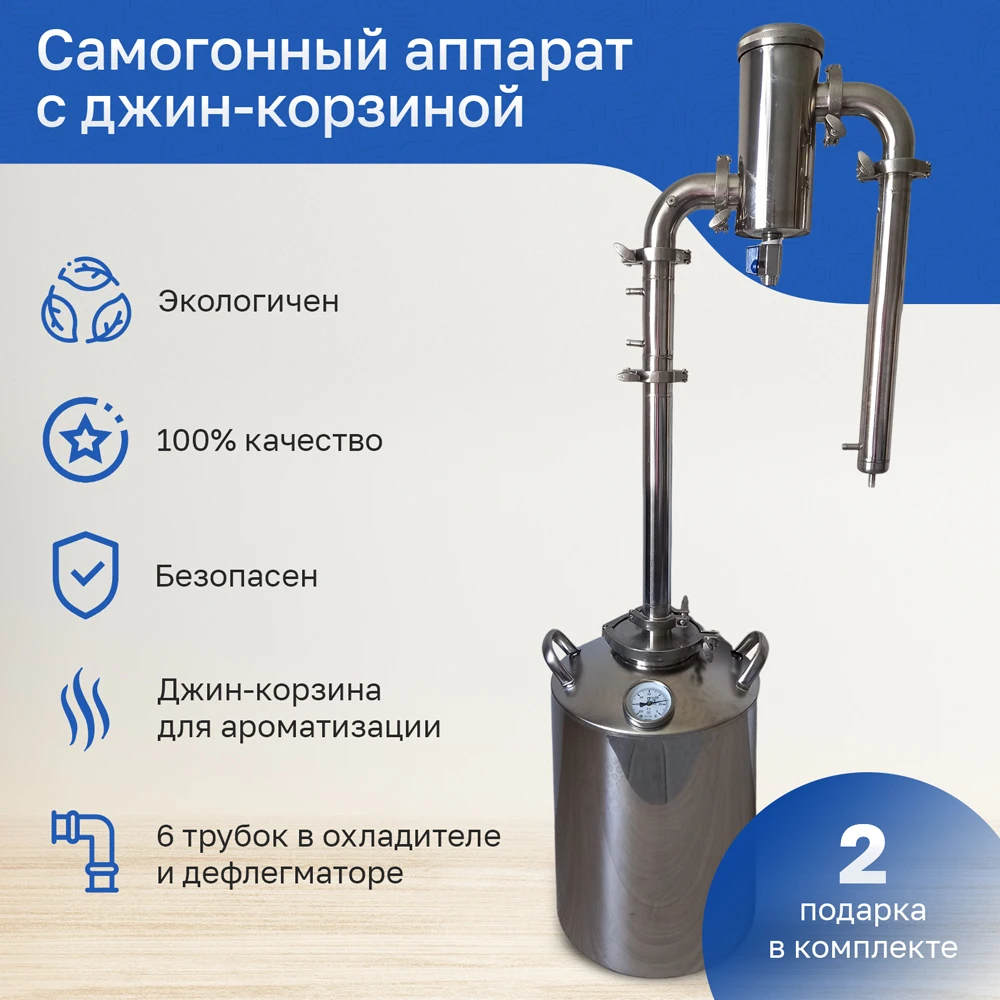 Самогонный аппарат с джин-корзиной

Экологичен

100% качество

Безопасен

Джин-корзина для ароматизации

6 трубок в охладителе и дефлегматоре

2 подарка в комплекте