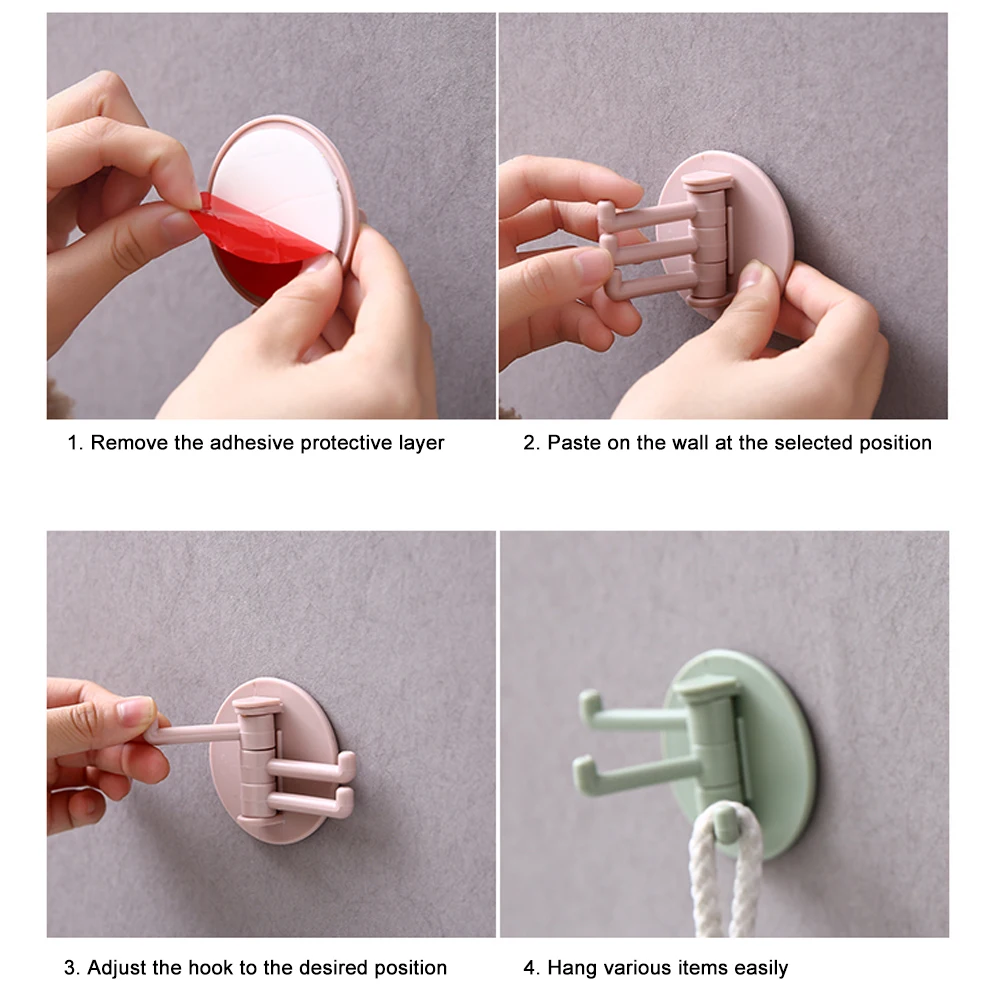 1. Remove the adhesive protective layer

2. Paste on the wall at the selected position

3. Adjust the hook to the desired position

4. Hang various items easily