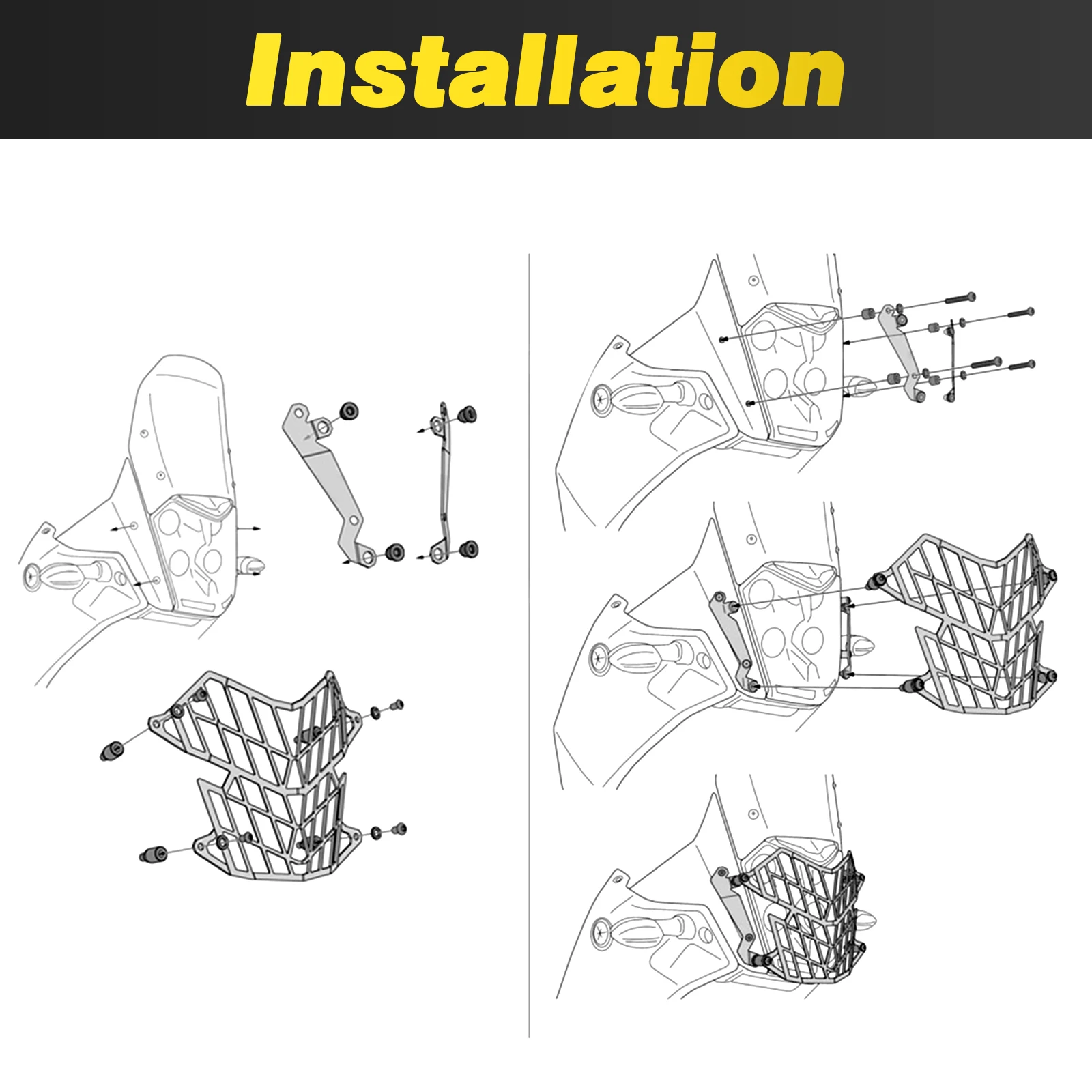 Installation