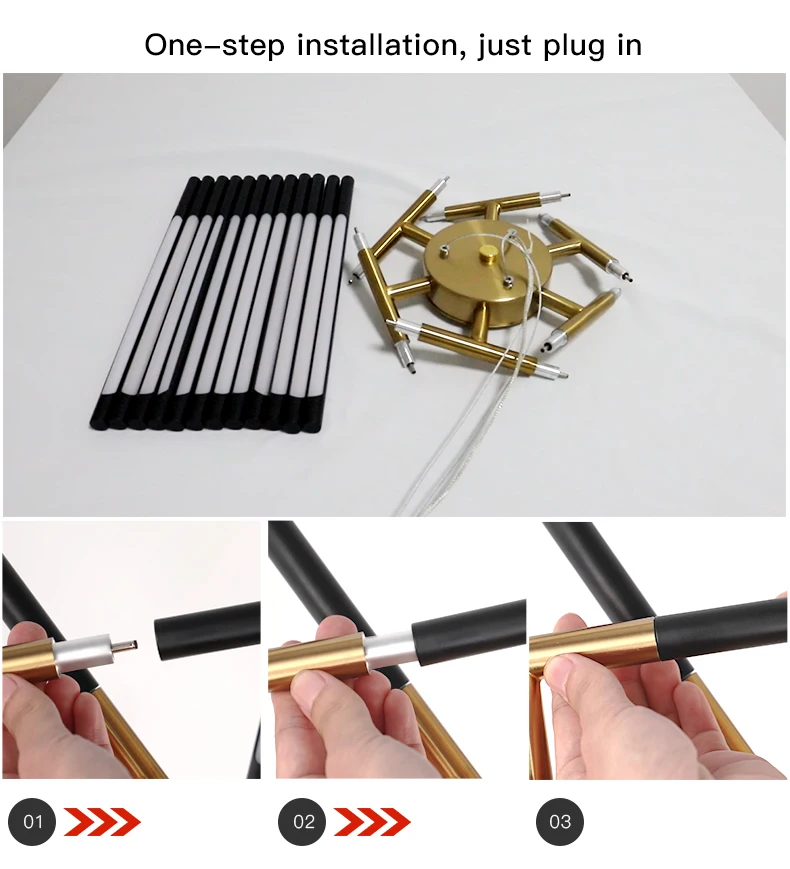 One-step installation, just plug in

01

02

03