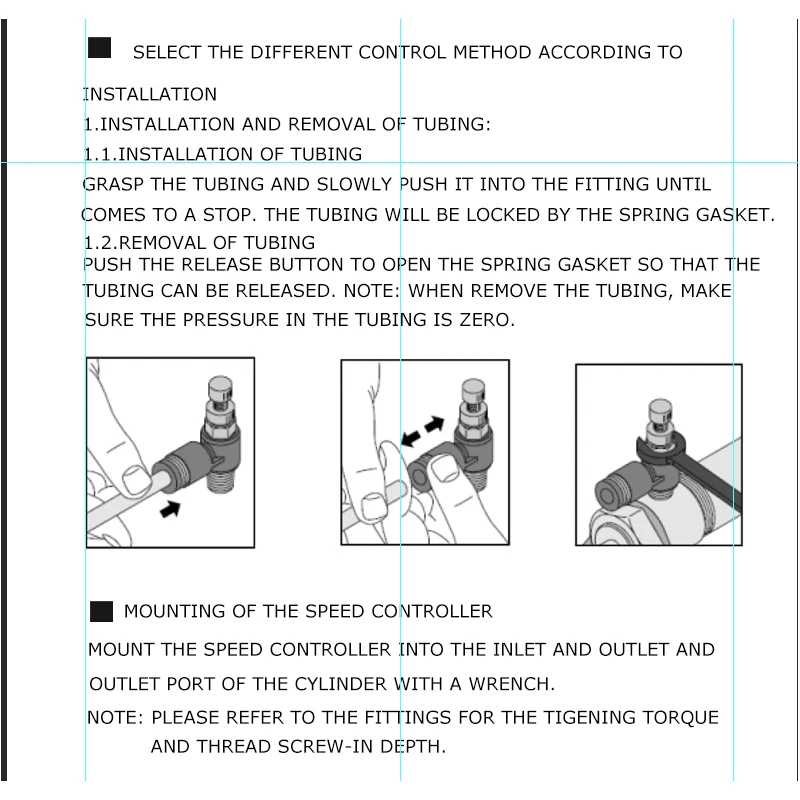 SELECT THE DIFFERENT CONTROL METHOD ACCORDING TO INSTALLATION

1.INSTALLATION AND REMOVAL OF TUBING:

1.1.INSTALLATION OF TUBING

GRASP THE TUBING AND SLOWLY PUSH IT INTO THE FITTING UNTIL COMES TO A STOP. THE TUBING WILL BE LOCKED BY THE SPRING GASKET.

1.2.REMOVAL OF TUBING

PUSH THE RELEASE BUTTON TO OPEN THE SPRING GASKET SO THAT THE TUBING CAN BE RELEASED. NOTE: WHEN REMOVE THE TUBING, MAKE SURE THE PRESSURE IN THE TUBING IS ZERO.

MOUNTING OF THE SPEED CONTROLLER

MOUNT THE SPEED CONTROLLER INTO THE INLET AND OUTLET AND OUTLET PORT OF THE CYLINDER WITH A WRENCH.

NOTE: PLEASE REFER TO THE FITTINGS FOR THE TIGENING TORQUE AND THREAD SCREW-IN DEPTH.