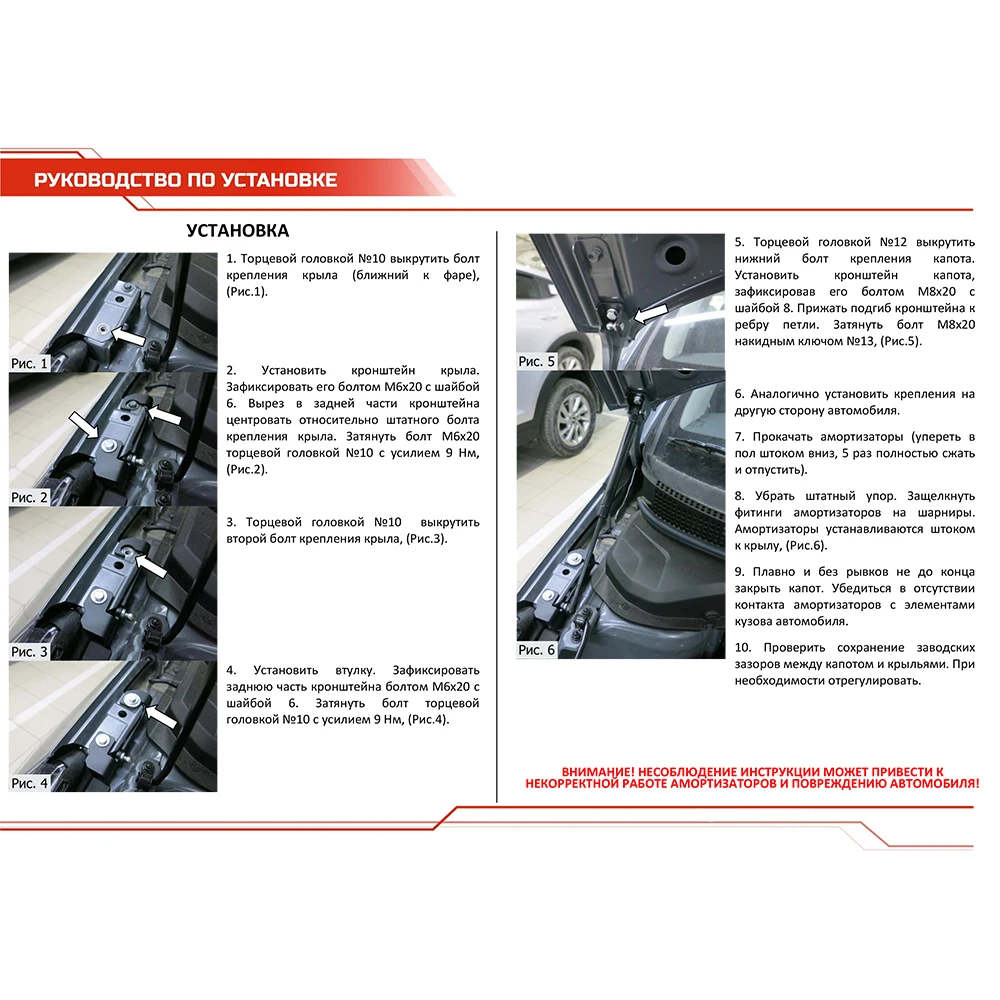 РУКОВОДСТВО ПО УСТАНОВКЕ

УСТАНОВКА

Рис. 1

1. Торцевой головкой №10 выкрутить болт крепления крыла (ближний к фаре), (Рис.1).

Рис. 2

2. Установить кронштейн крыла. Зафиксировать его болтом М6х20 с шайбой 6. Вырез в задней части кронштейна центровать относительно штатного болта крепления крыла. Затянуть болт М6х20 торцевой головкой №10 с усилием 9 Нм, (Рис.2).

Рис. 3

3. Торцевой головкой №10 выкрутить второй болт крепления крыла, (Рис.3).

Рис. 4

4. Установить втулку. Зафиксировать заднюю часть кронштейна болтом М6х20 с шайбой 6. Затянуть болт торцевой головкой №10 с усилием 9 Нм, (Рис.4).

Рис. 5

5. Торцевой головкой №12 выкрутить нижний болт крепления капота. Установить кронштейн капота, зафиксировав его болтом М8х20 с шайбой 8. Прижать подгиб кронштейна к ребру петли. Затянуть болт М8х20 накидным ключом №13, (Рис.5).

Рис. 6

6. Аналогично установить крепления на другую сторону автомобиля.

7. Прокачать амортизаторы (упереть в пол штоком вниз, 5 раз полностью сжать и отпустить).

8. Убрать штатный упор. Защелкнуть фитинги амортизаторов на шарниры. Амортизаторы устанавливаются штоком к крылу, (Рис.6).

9. Плавно и без рывков не до конца закрыть капот. Убедиться в отсутствии контакта амортизаторов с элементами кузова автомобиля.

10. Проверить сохранение заводских зазоров между капотом и крыльями. При необходимости отрегулировать.

ВНИМАНИЕ! НЕСОБЛЮДЕНИЕ ИНСТРУКЦИИ МОЖЕТ ПРИВЕСТИ К НЕКОРРЕКТНОЙ РАБОТЕ АМОРТИЗАТОРОВ И ПОВРЕЖДЕНИЮ АВТОМОБИЛЯ!