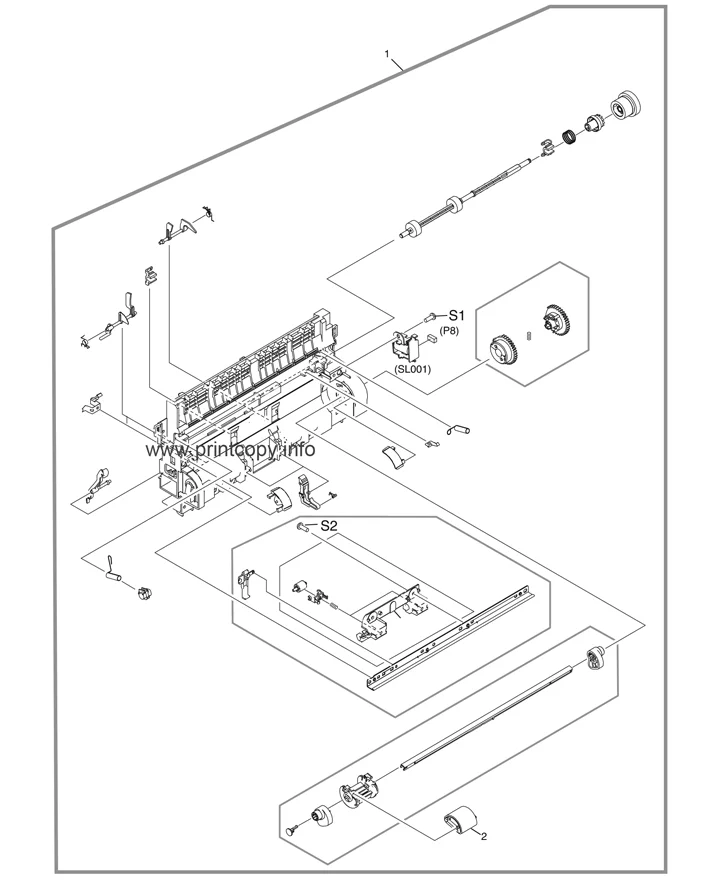 1

S1
(P8)

(SL001)

www.printcopy.info

S2

2