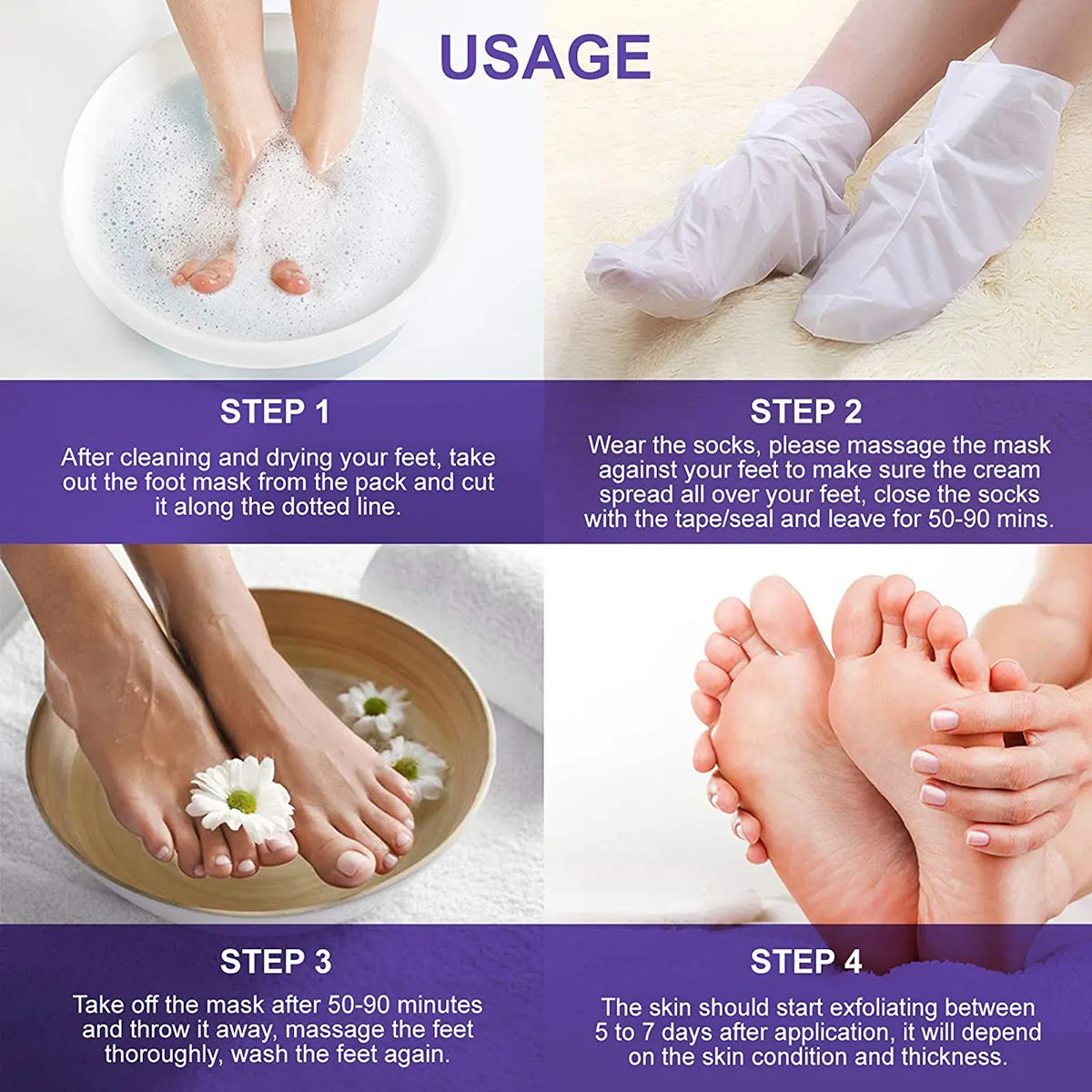 USAGE

STEP 1
After cleaning and drying your feet, take out the foot mask from the pack and cut it along the dotted line.

STEP 2
Wear the socks, please massage the mask against your feet to make sure the cream spread all over your feet, close the socks with the tape/seal and leave for 50-90 mins.

STEP 3
Take off the mask after 50-90 minutes and throw it away, massage the feet thoroughly, wash the feet again.

STEP 4
The skin should start exfoliating between 5 to 7 days after application, it will depend on the skin condition and thickness.