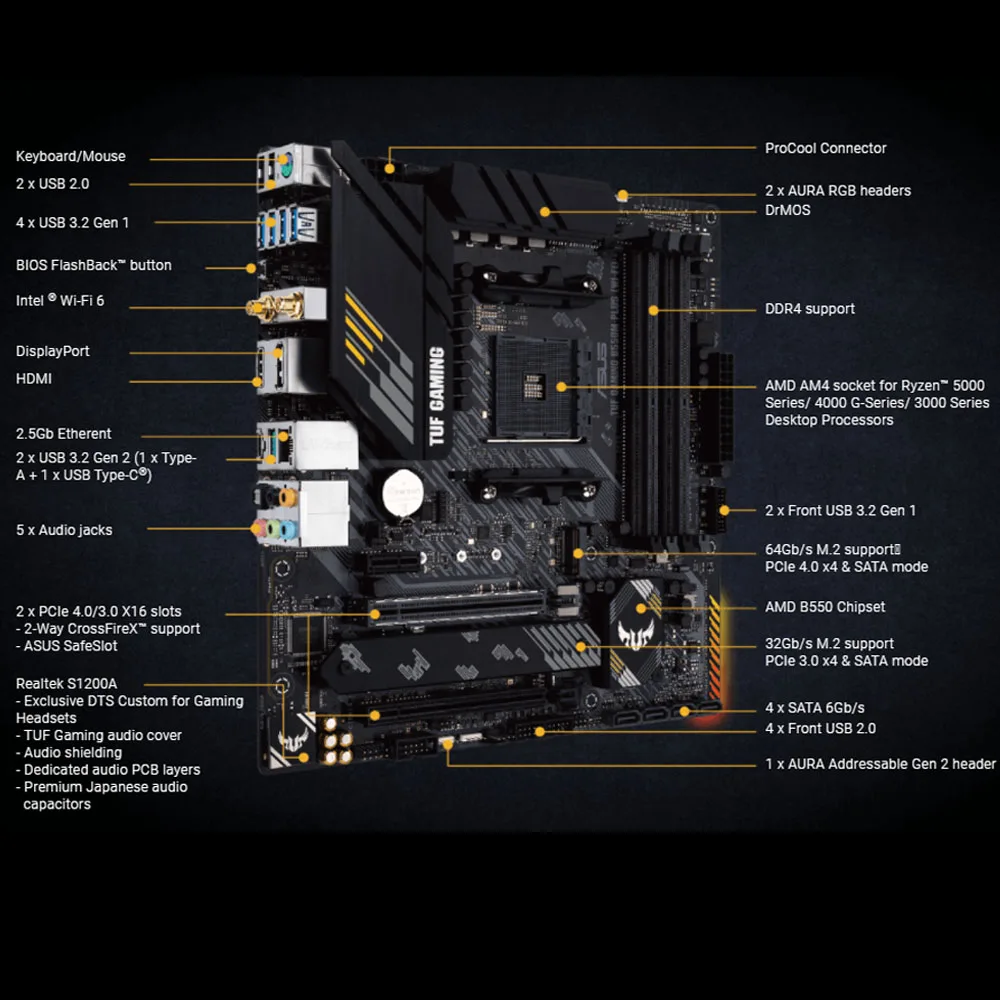 Keyboard/Mouse

2 x USB 2.0

4 x USB 3.2 Gen 1

BIOS FlashBack™ button

Intel ® Wi-Fi 6

DisplayPort

HDMI

2.5Gb Etherent

2 x USB 3.2 Gen 2 (1 x Type-A + 1 x USB Type-C®)

5 x Audio jacks

2 x PCIe 4.0/3.0 X16 slots
- 2-Way CrossFireX™ support
- ASUS SafeSlot

Realtek S1200A
- Exclusive DTS Custom for Gaming Headsets
- TUF Gaming audio cover
- Audio shielding
- Dedicated audio PCB layers
- Premium Japanese audio capacitors

TUF GAMING

ProCool Connector

2 x AURA RGB headers

DrMOS

DDR4 support

AMD AM4 socket for Ryzen™ 5000 Series/ 4000 G-Series/ 3000 Series Desktop Processors

2 x Front USB 3.2 Gen 1

64Gb/s M.2 support
PCIe 4.0 x4 & SATA mode

AMD B550 Chipset

32Gb/s M.2 support
PCIe 3.0 x4 & SATA mode

4 x SATA 6Gb/s

4 x Front USB 2.0

1 x AURA Addressable Gen 2 header