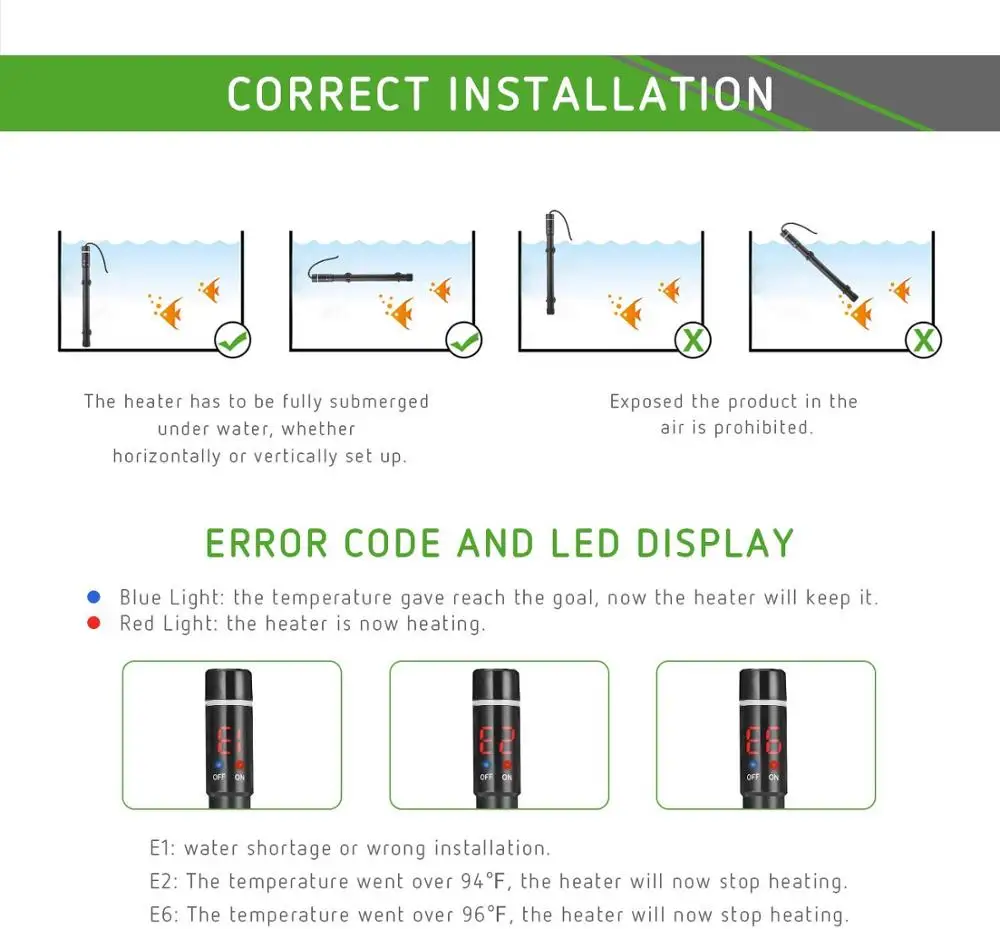 CORRECT INSTALLATION

The heater has to be fully submerged under water, whether horizontally or vertically set up.

Exposed the product in the air is prohibited.

ERROR CODE AND LED DISPLAY

Blue Light: the temperature gave reach the goal, now the heater will keep it.
Red Light: the heater is now heating.

E1
OFF ON

E2
OFF ON

E6
OFF ON

E1: water shortage or wrong installation.
E2: The temperature went over 94°F, the heater will now stop heating.
E6: The temperature went over 96°F, the heater will now stop heating.