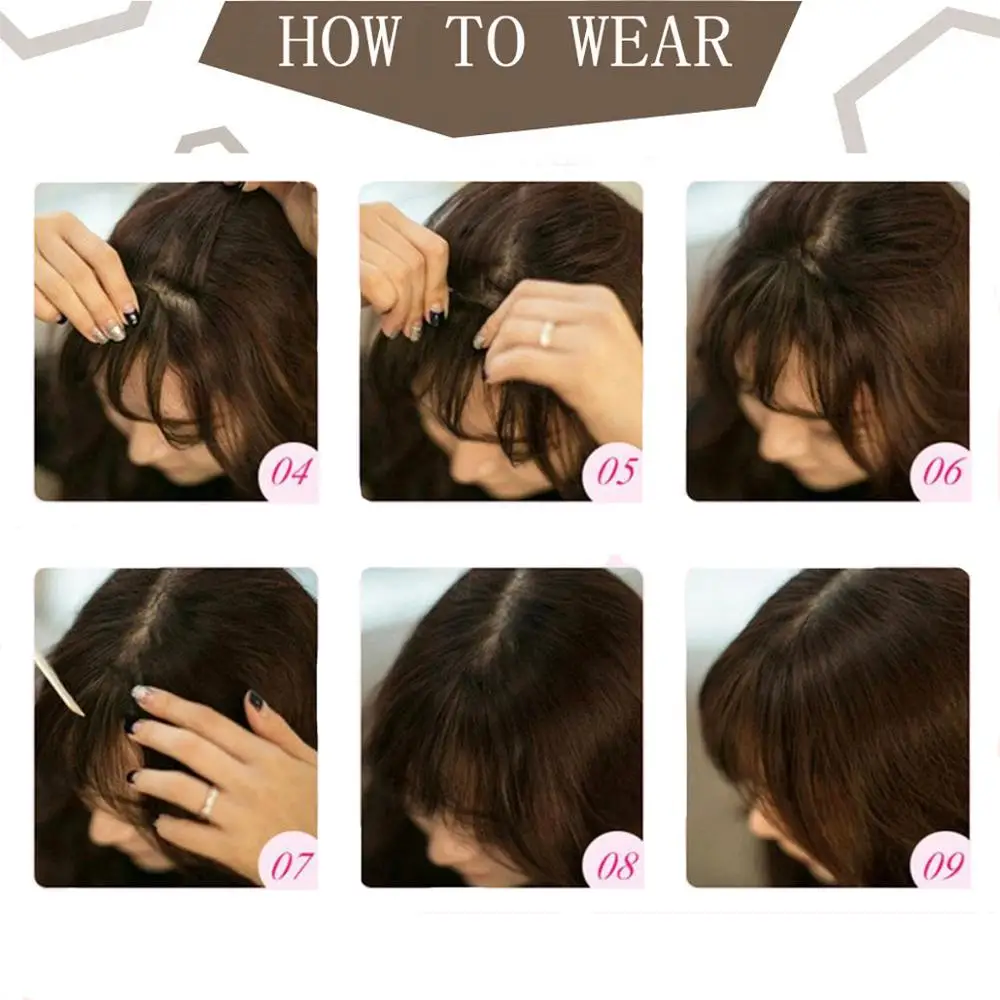 HOW TO WEAR

04

05

06

07

08

09