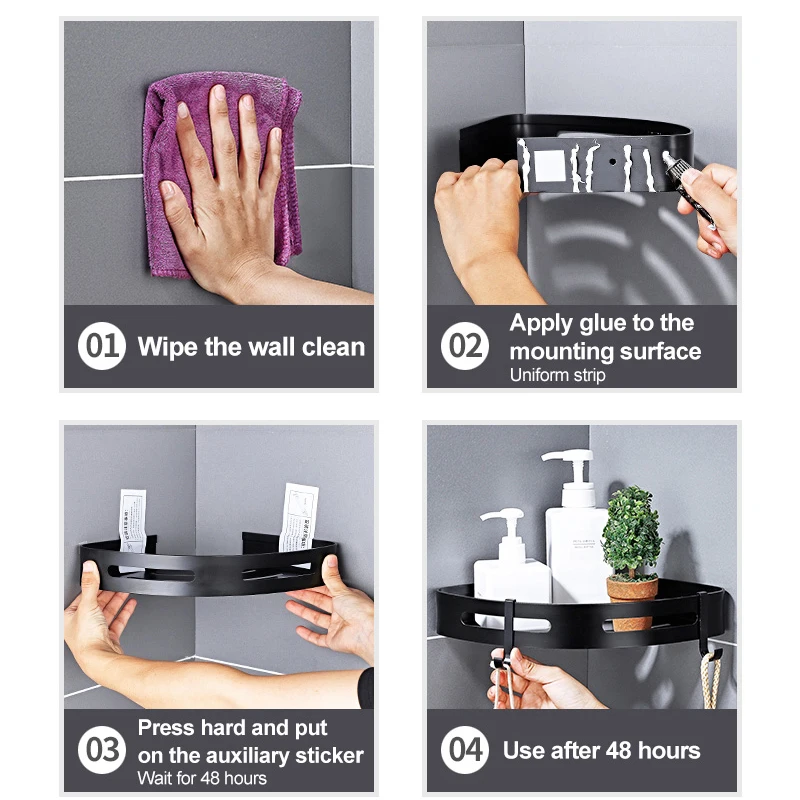 01 Wipe the wall clean

02 Apply glue to the mounting surface
Uniform strip

03 Press hard and put on the auxiliary sticker
Wait for 48 hours

04 Use after 48 hours