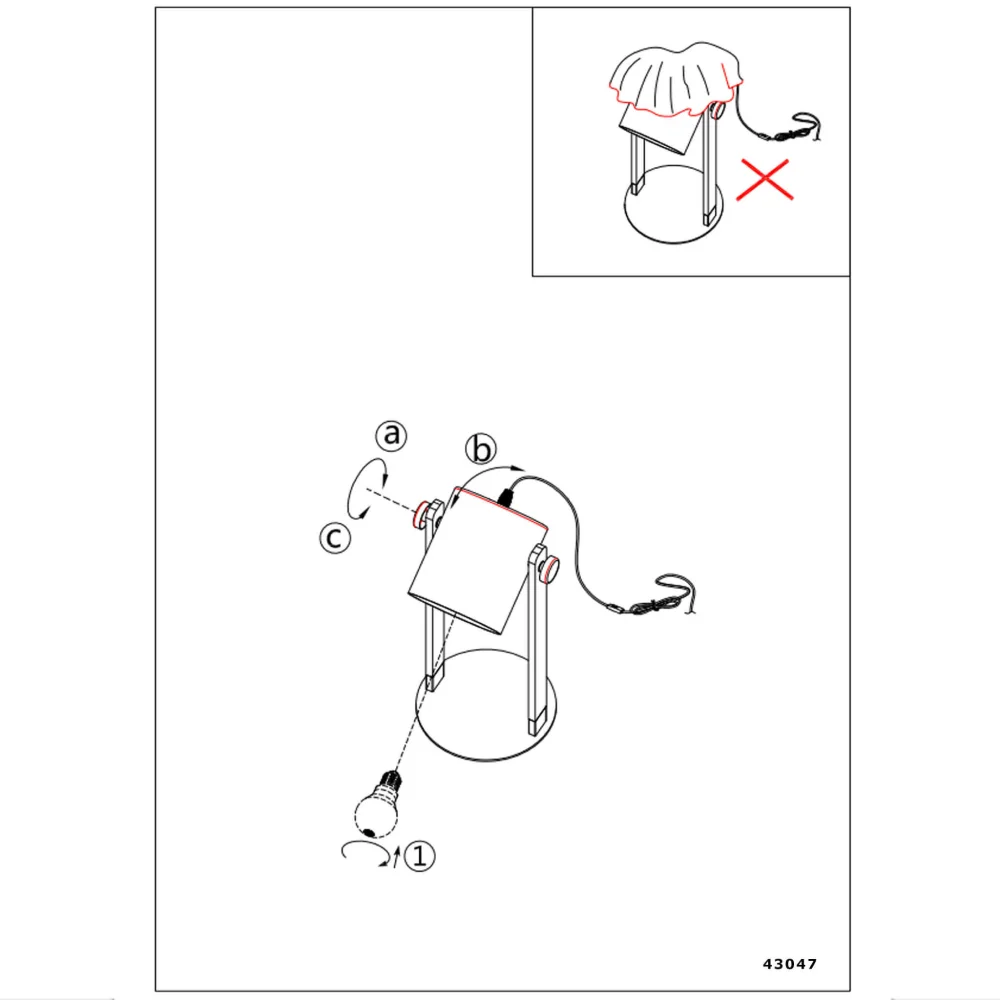 a
b
c
1
43047