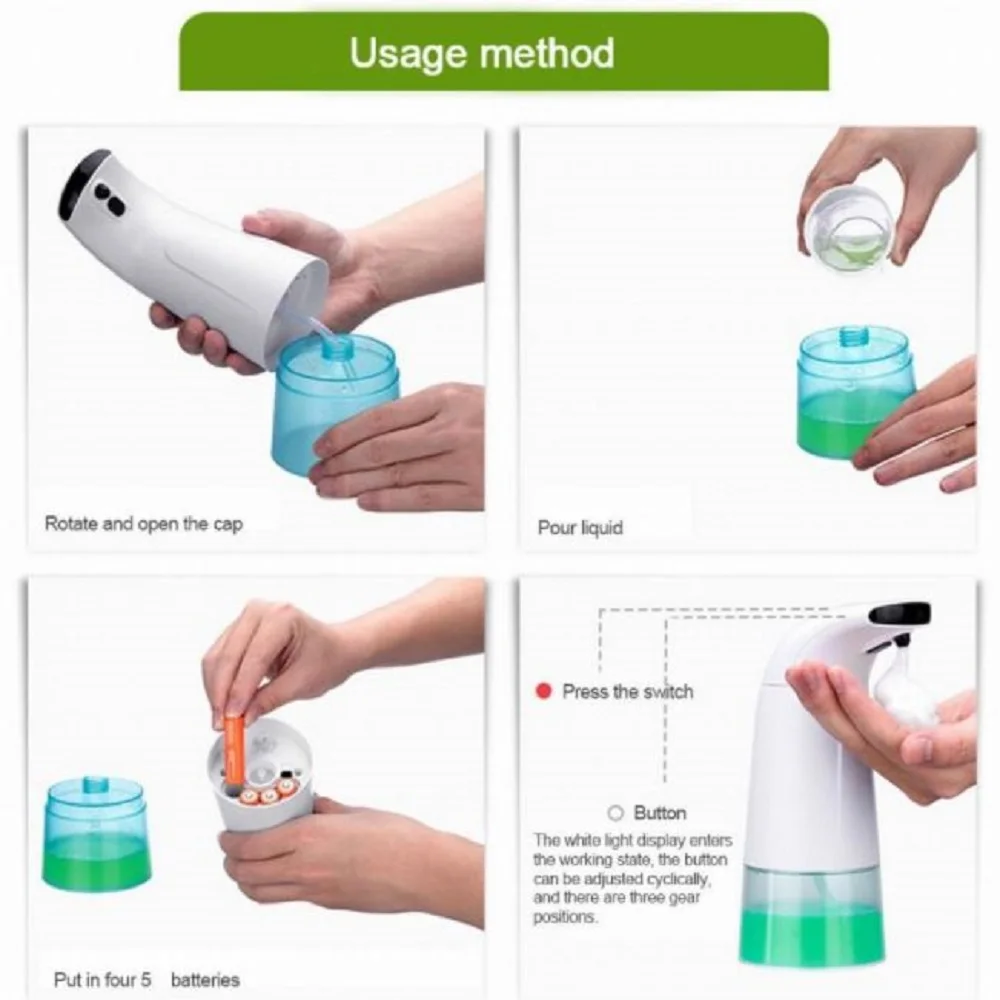 Usage method

Rotate and open the cap

Pour liquid

Put in four 5 batteries

Press the switch

Button

The white light display enters the working state, the button can be adjusted cyclically, and there are three gear positions.