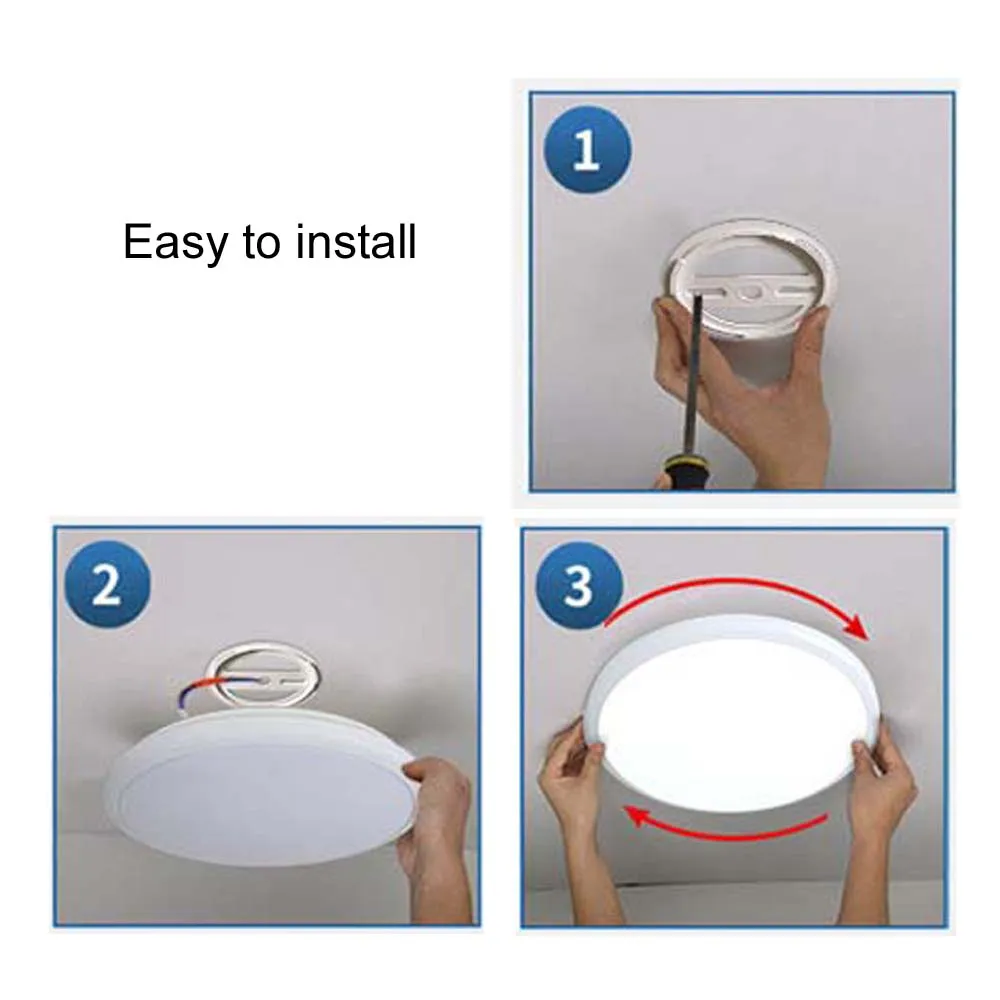 Easy to install

1

2

3