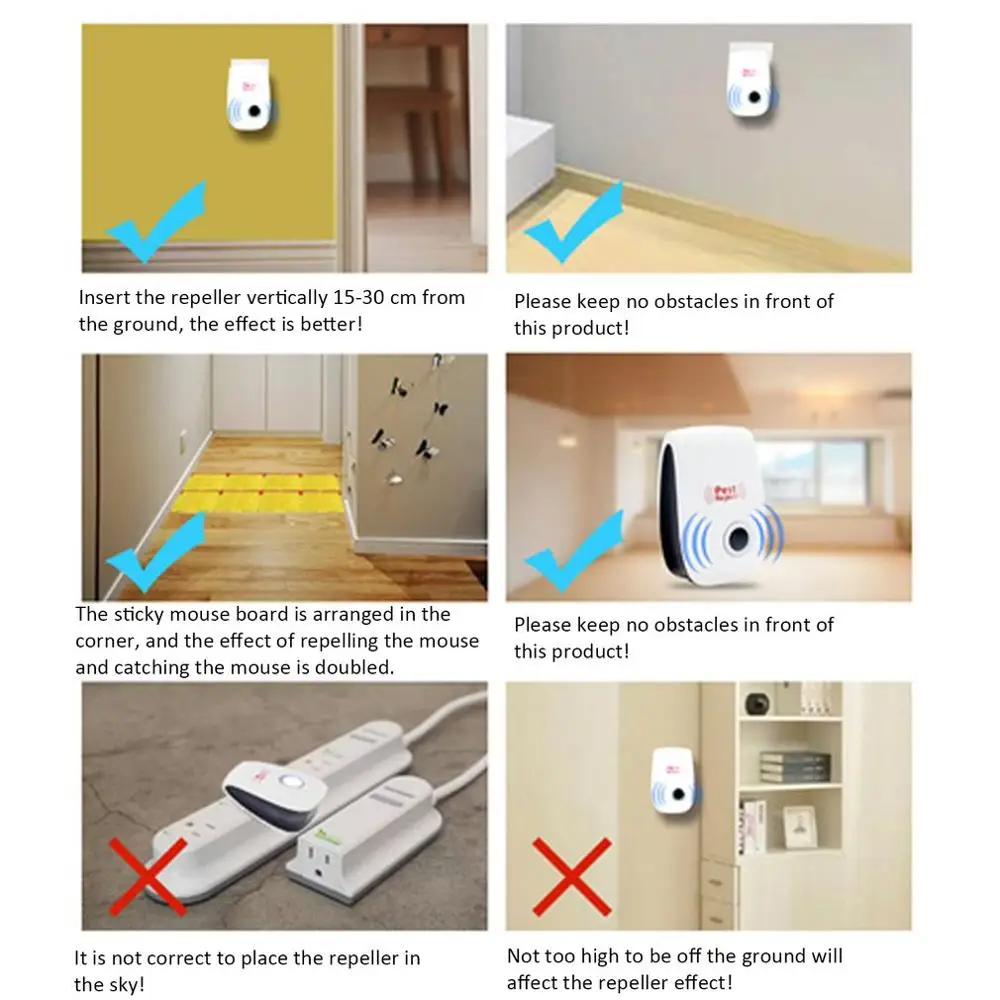 Insert the repeller vertically 15-30 cm from the ground, the effect is better!

Please keep no obstacles in front of this product!

The sticky mouse board is arranged in the corner, and the effect of repelling the mouse and catching the mouse is doubled.

Pest Repeller

Please keep no obstacles in front of this product!

It is not correct to place the repeller in the sky!

Not too high to be off the ground will affect the repeller effect!