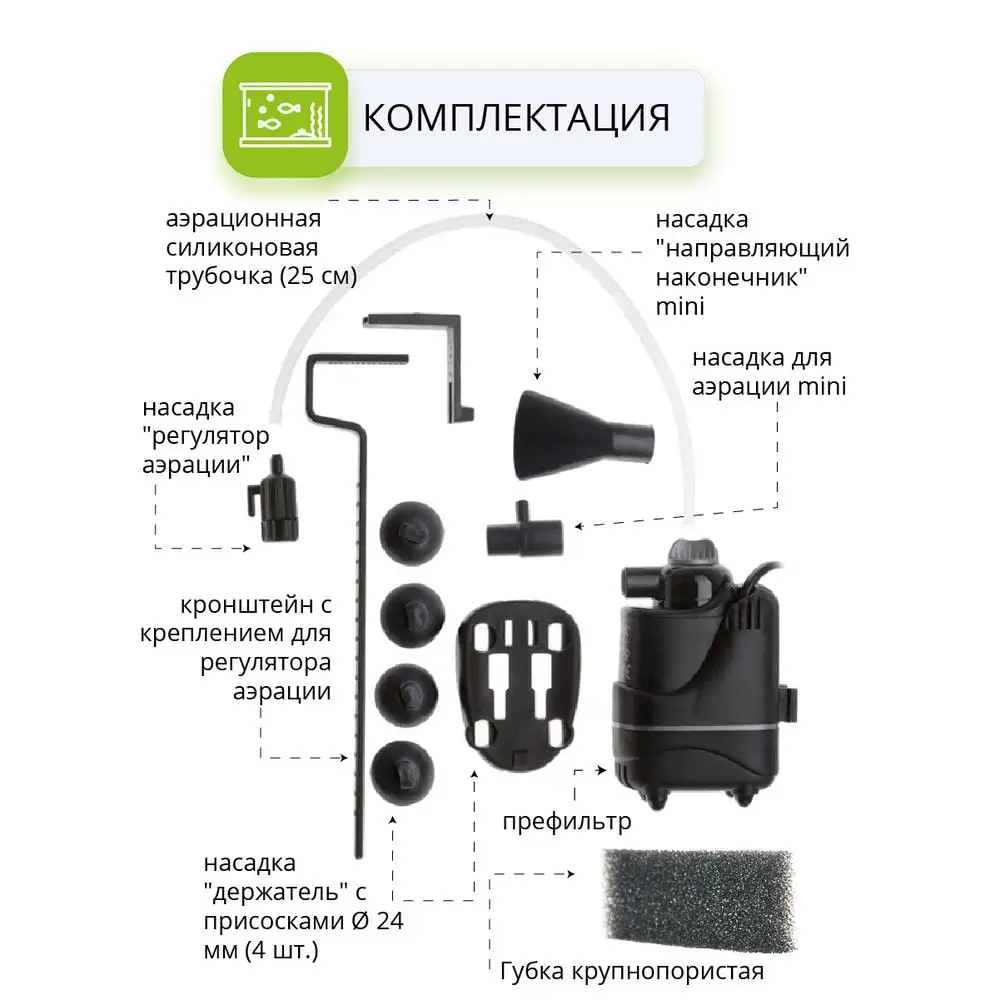 КОМПЛЕКТАЦИЯ

аэрационная силиконовая трубочка (25 см)

насадка "направляющий наконечник" mini

насадка для аэрации mini

насадка "регулятор аэрации"

кронштейн с креплением для регулятора аэрации

префильтр

насадка "держатель" с присосками Ø 24 мм (4 шт.)

Губка крупнопористая