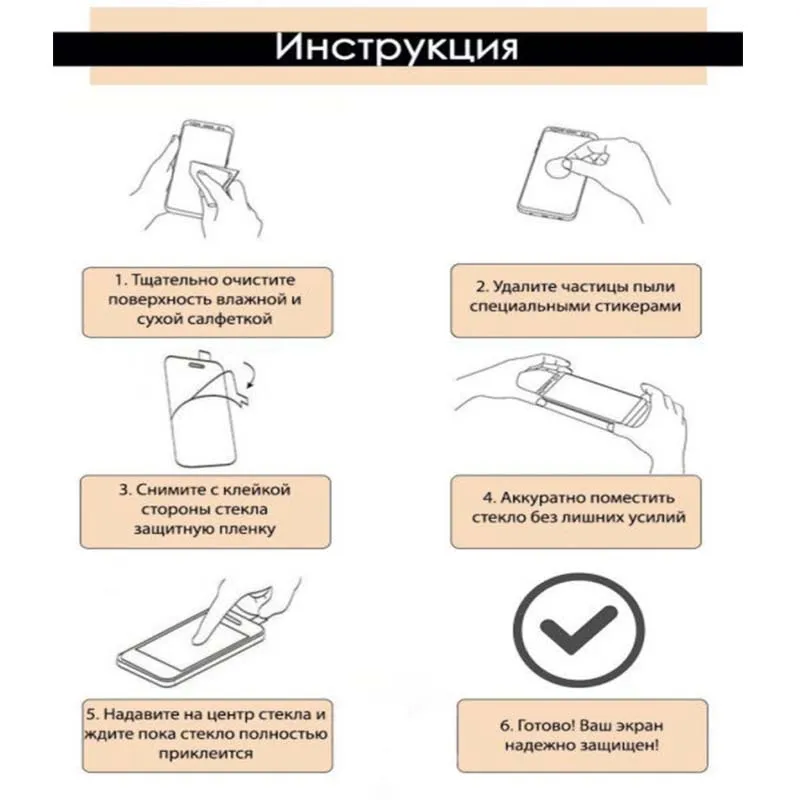 Инструкция

1. Тщательно очистите поверхность влажной и сухой салфеткой

2. Удалите частицы пыли специальными стикерами

3. Снимите с клейкой стороны стекла защитную пленку

4. Аккуратно поместить стекло без лишних усилий

5. Надавите на центр стекла и ждите пока стекло полностью приклеится

6. Готово! Ваш экран надежно защищен!