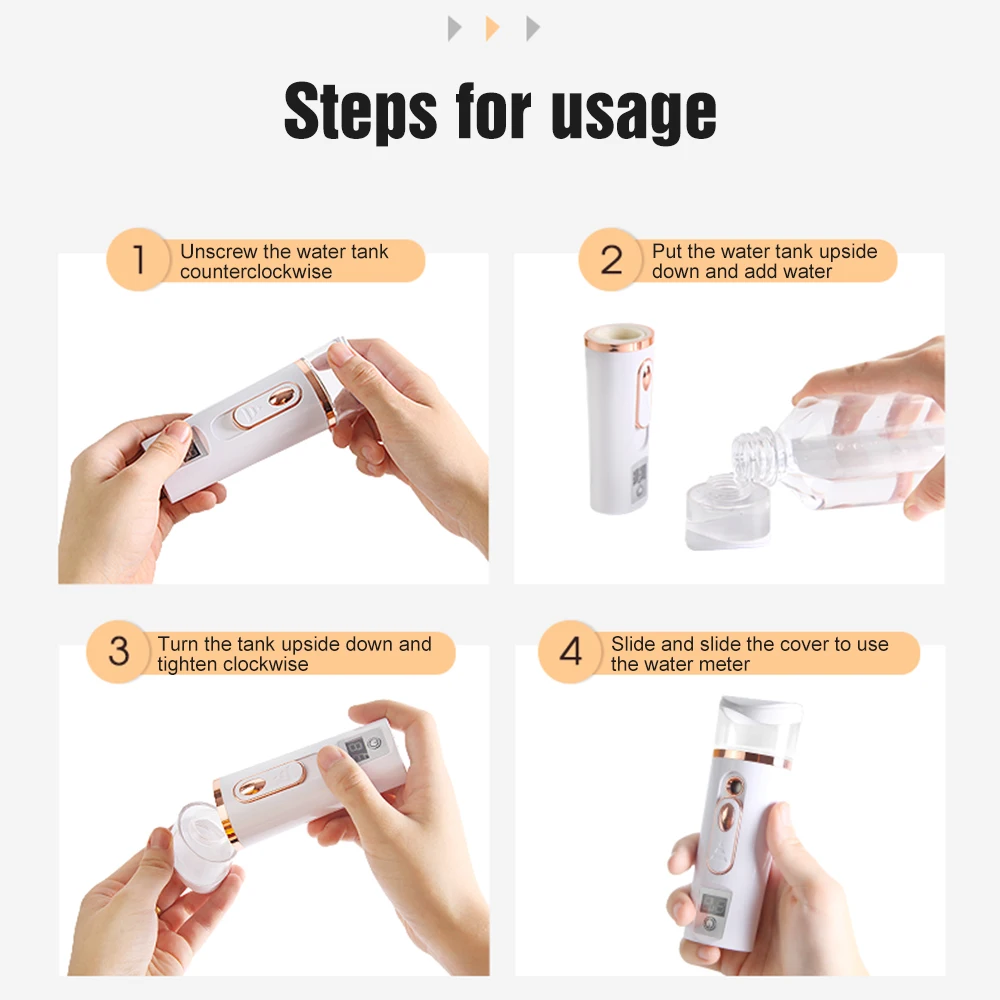 Steps for usage

1 Unscrew the water tank counterclockwise

2 Put the water tank upside down and add water

3 Turn the tank upside down and tighten clockwise

4 Slide and slide the cover to use the water meter