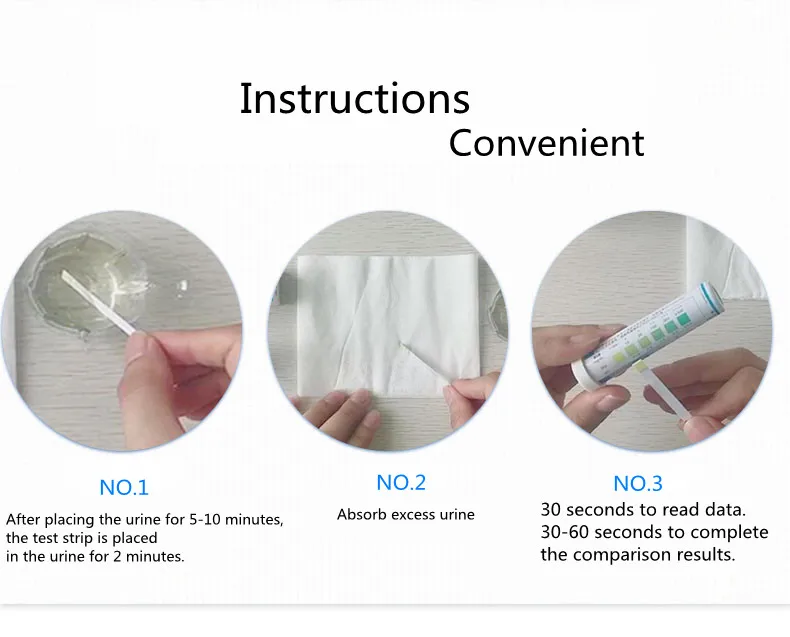 Instructions
Convenient

NO.1
After placing the urine for 5-10 minutes, the test strip is placed in the urine for 2 minutes.

NO.2
Absorb excess urine

NO.3
30 seconds to read data.
30-60 seconds to complete the comparison results.