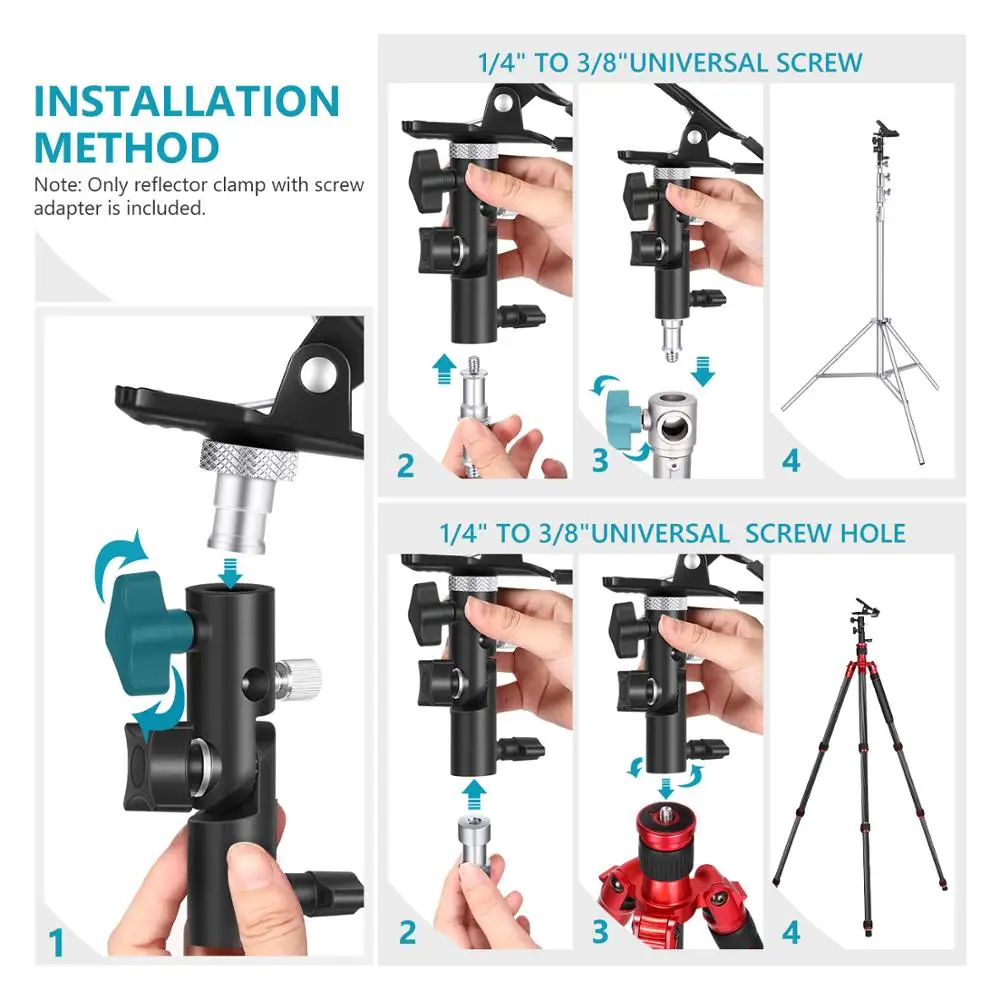 INSTALLATION METHOD

Note: Only reflector clamp with screw adapter is included.

1

1/4" TO 3/8"UNIVERSAL SCREW

2

3

4

1/4" TO 3/8"UNIVERSAL SCREW HOLE

2

3

4