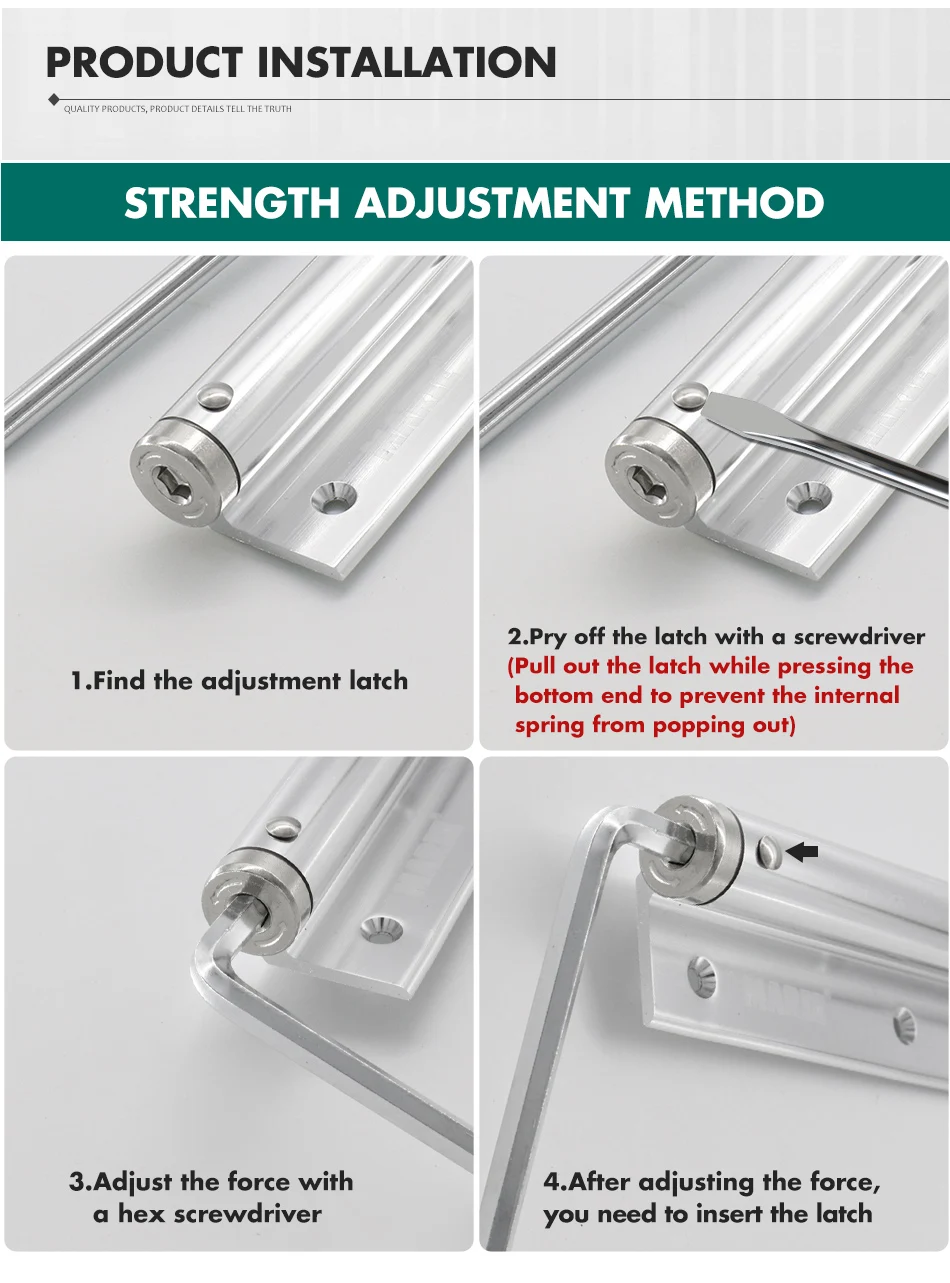 PRODUCT INSTALLATION

QUALITY PRODUCTS, PRODUCT DETAILS TELL THE TRUTH

STRENGTH ADJUSTMENT METHOD

1.Find the adjustment latch

2.Pry off the latch with a screwdriver
(Pull out the latch while pressing the bottom end to prevent the internal spring from popping out)

3.Adjust the force with a hex screwdriver

4.After adjusting the force, you need to insert the latch