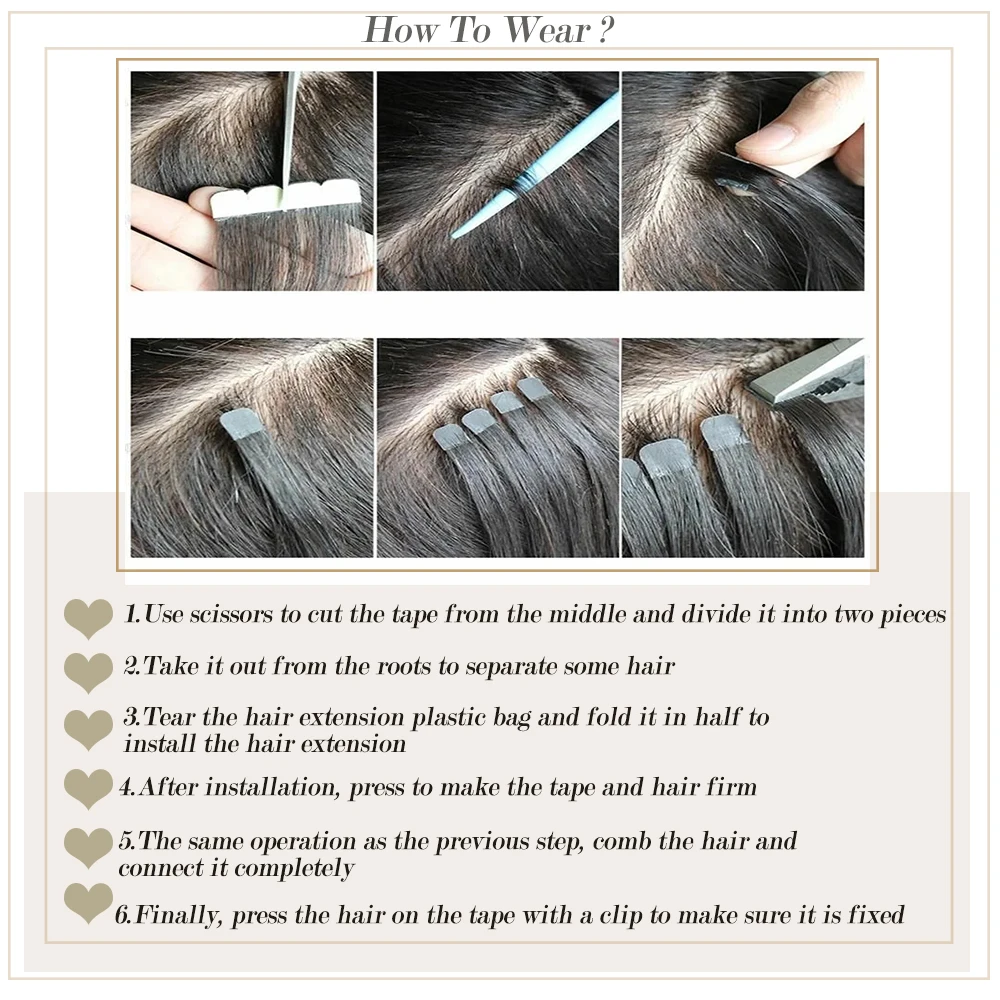 How To Wear ?

1.Use scissors to cut the tape from the middle and divide it into two pieces

2.Take it out from the roots to separate some hair

3.Tear the hair extension plastic bag and fold it in half to install the hair extension

4.After installation, press to make the tape and hair firm

5.The same operation as the previous step, comb the hair and connect it completely

6.Finally, press the hair on the tape with a clip to make sure it is fixed