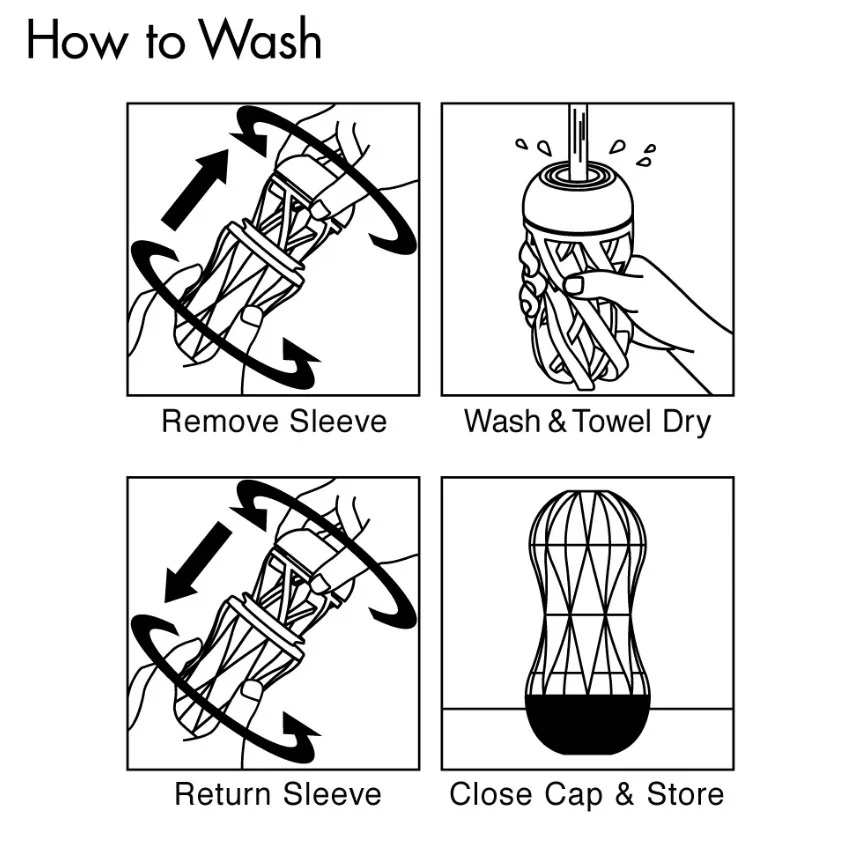 How to Wash

Remove Sleeve

Wash & Towel Dry

Return Sleeve

Close Cap & Store