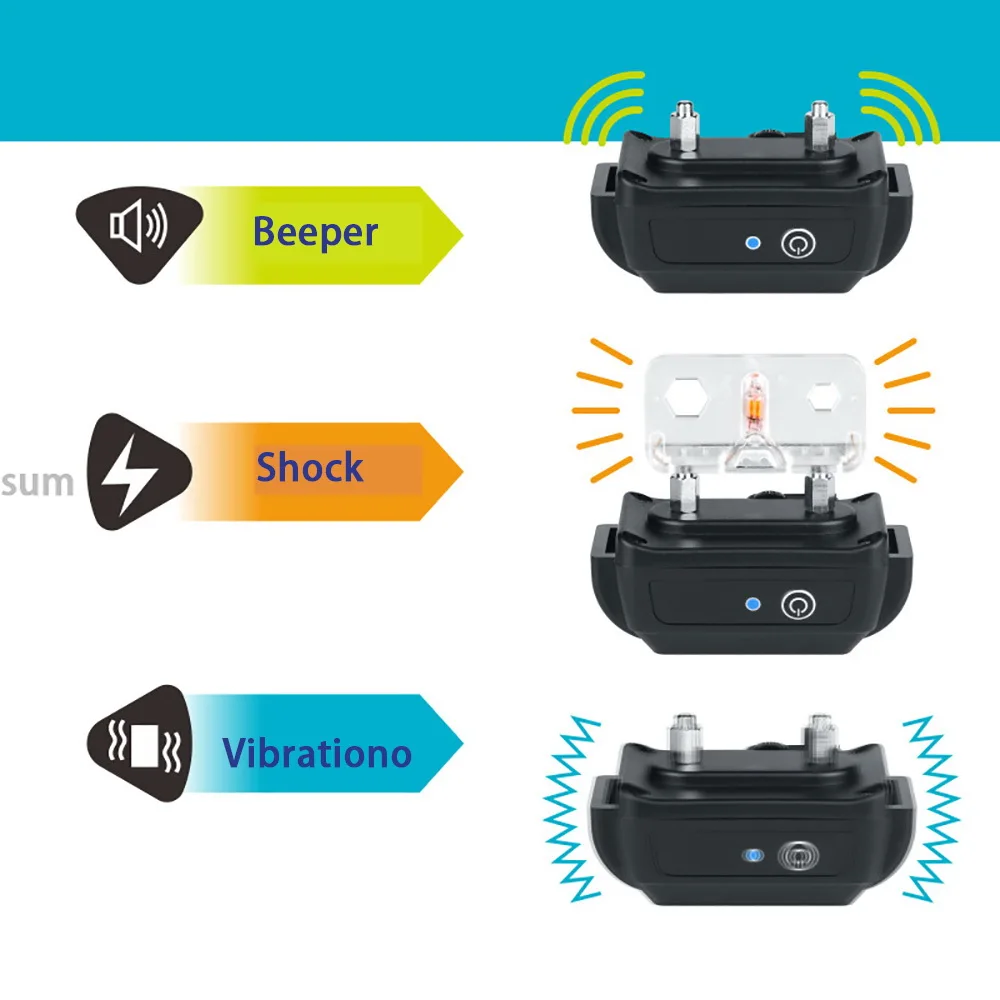 Beeper

sum

Shock

Vibrationo