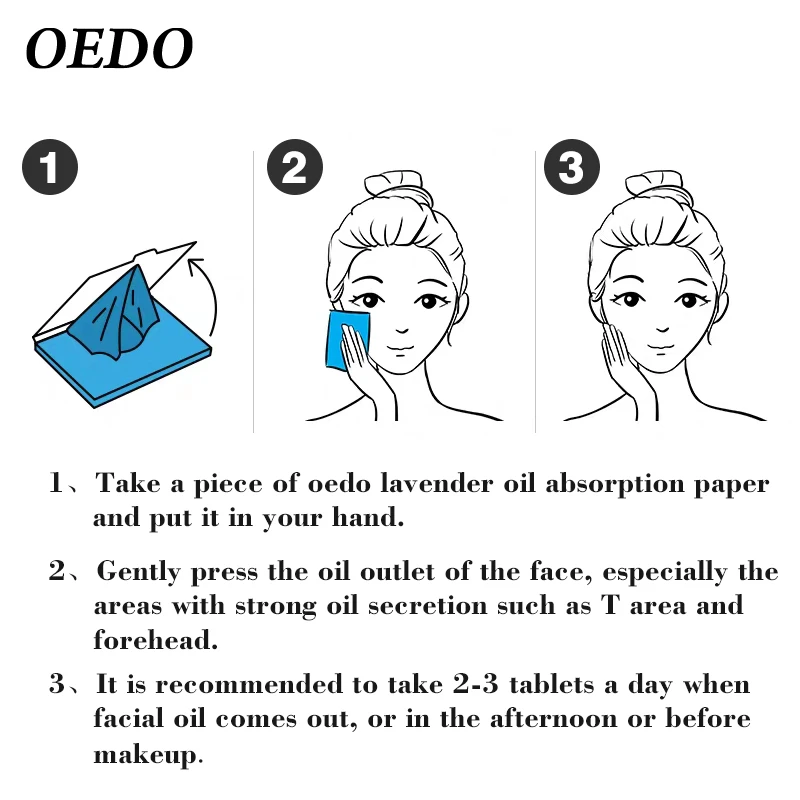 OEDO

1

2

3

1、Take a piece of oedo lavender oil absorption paper and put it in your hand.

2、Gently press the oil outlet of the face, especially the areas with strong oil secretion such as T area and forehead.

3、It is recommended to take 2-3 tablets a day when facial oil comes out, or in the afternoon or before makeup.