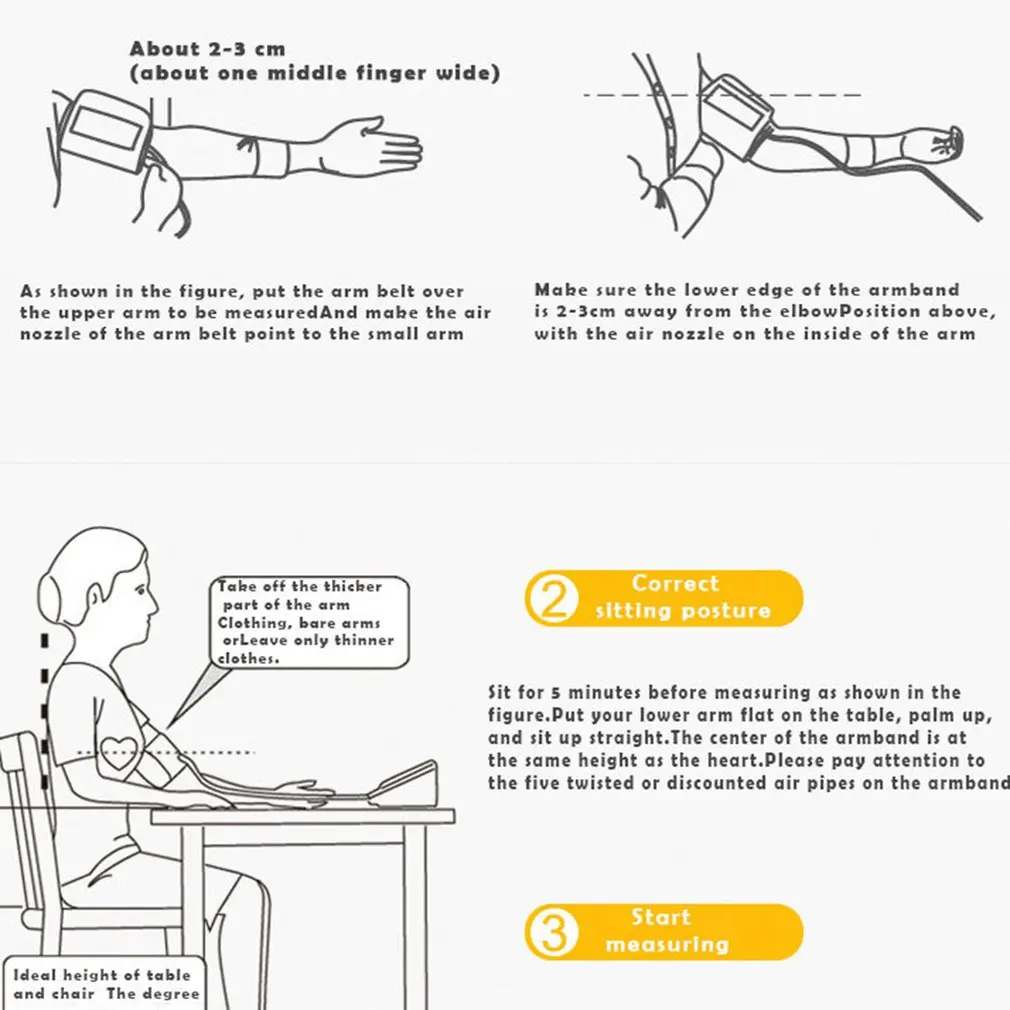 About 2-3 cm
(about one middle finger wide)

As shown in the figure, put the arm belt over the upper arm to be measuredAnd make the air nozzle of the arm belt point to the small arm

Make sure the lower edge of the armband is 2-3cm away from the elbowPosition above, with the air nozzle on the inside of the arm

Take off the thicker part of the arm Clothing, bare arms orLeave only thinner clothes.

2 Correct sitting posture

Sit for 5 minutes before measuring as shown in the figure.Put your lower arm flat on the table, palm up, and sit up straight.The center of the armband is at the same height as the heart.Please pay attention to the five twisted or discounted air pipes on the armband

3 Start measuring

Ideal height of table and chair The degree