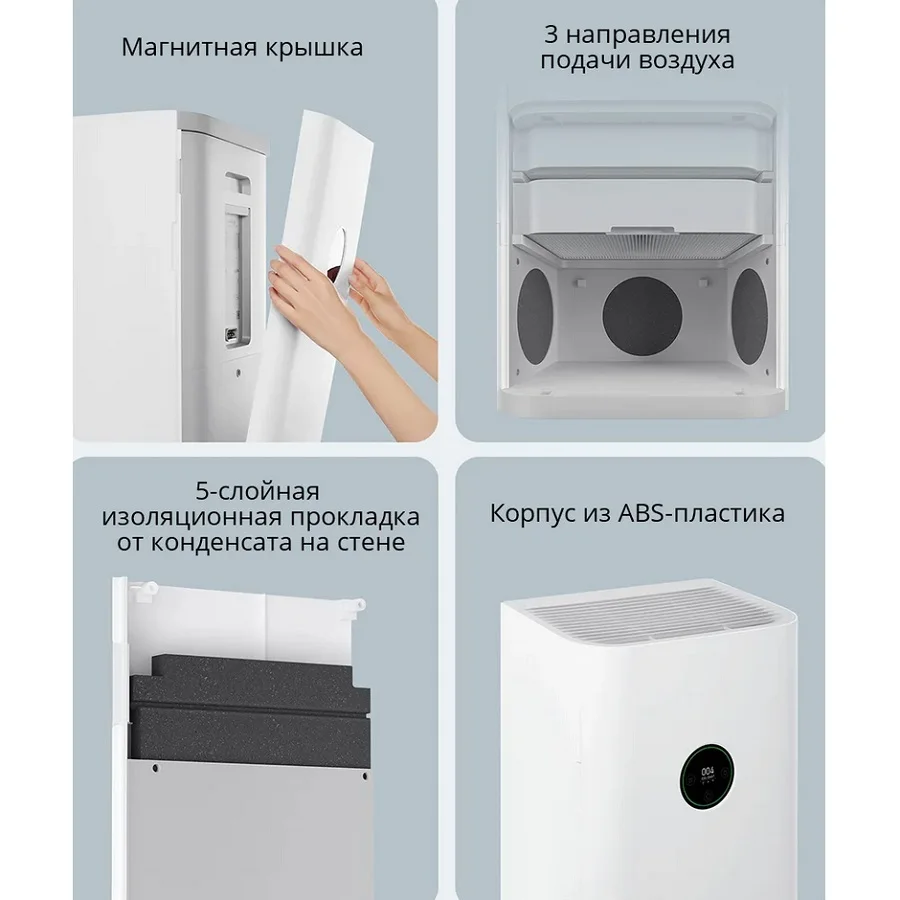 Магнитная крышка

3 направления подачи воздуха

5-слойная изоляционная прокладка от конденсата на стене

Корпус из ABS-пластика

004