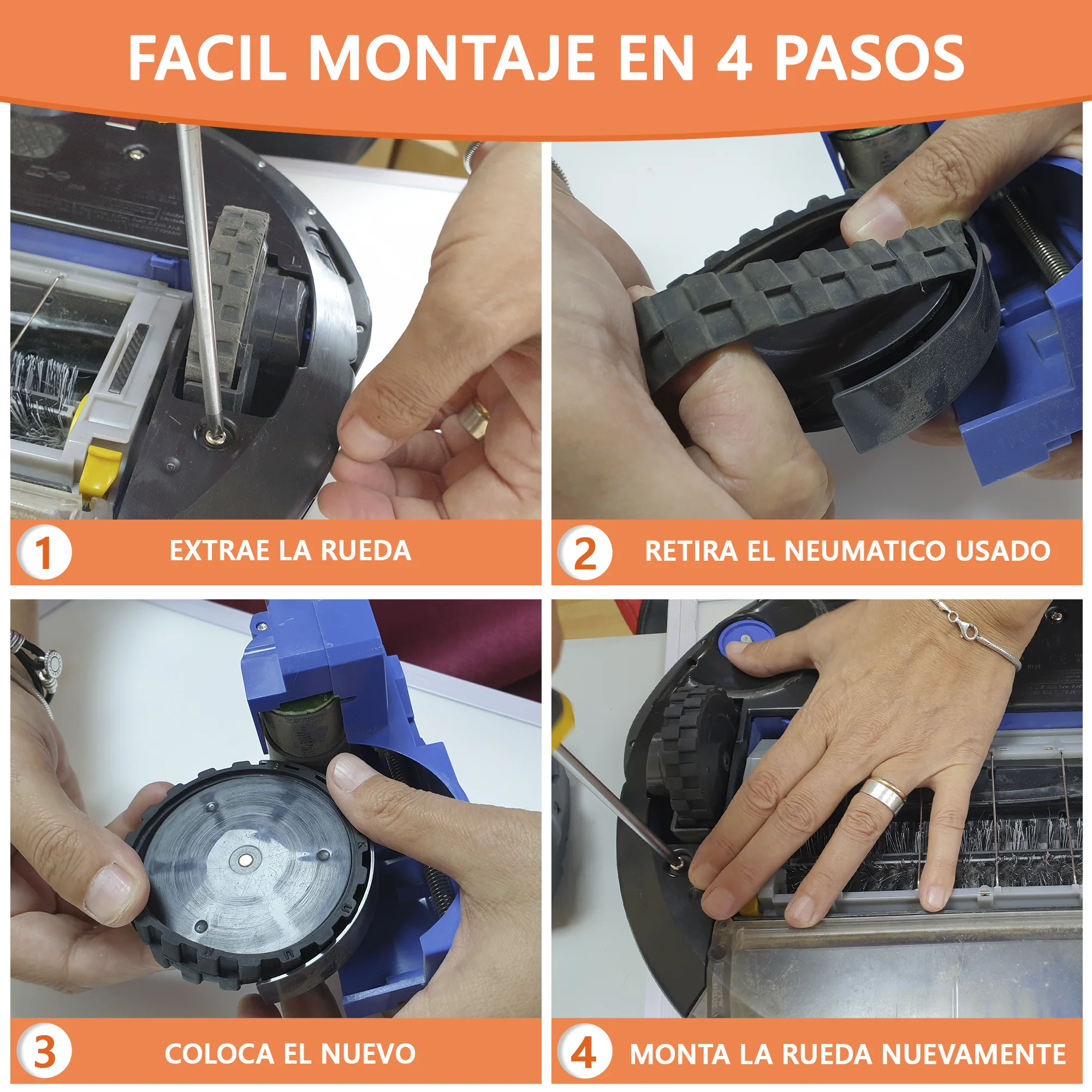 FACIL MONTAJE EN 4 PASOS

1 EXTRAE LA RUEDA

2 RETIRA EL NEUMATICO USADO

3 COLOCA EL NUEVO

4 MONTA LA RUEDA NUEVAMENTE