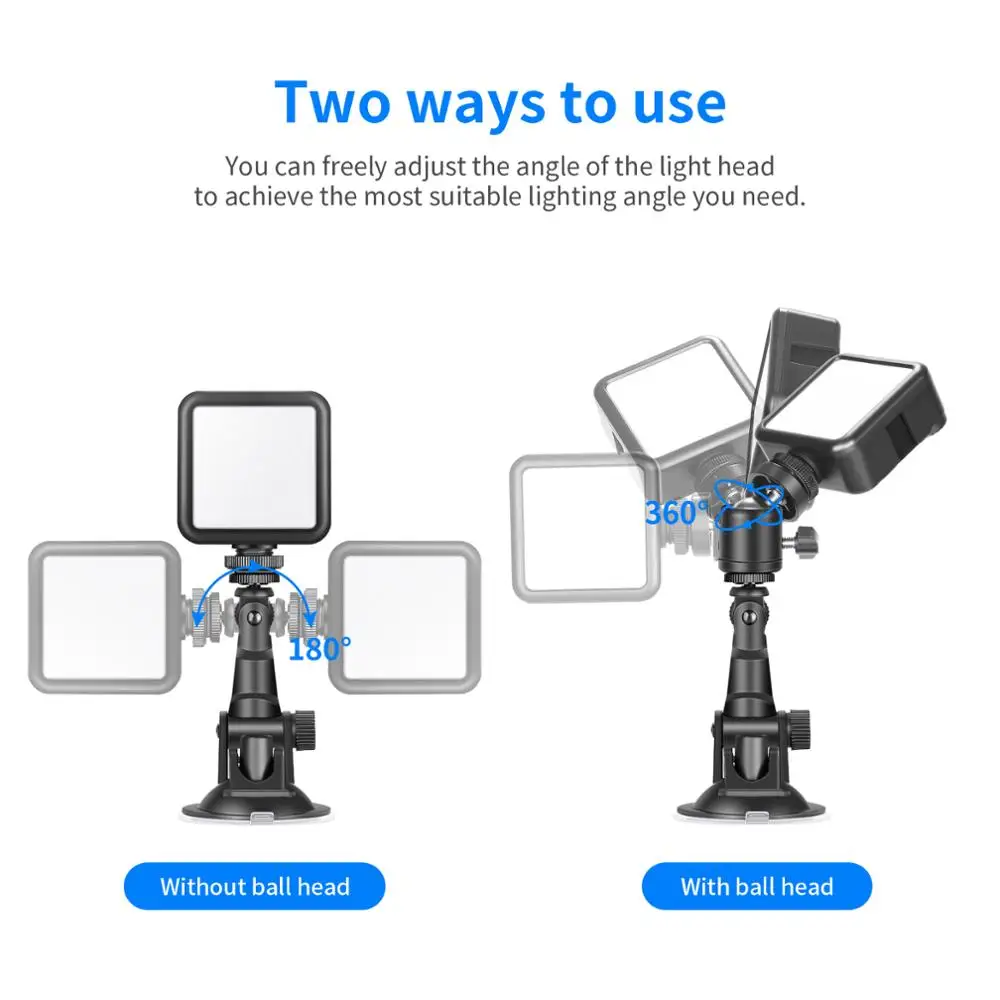 Two ways to use

You can freely adjust the angle of the light head to achieve the most suitable lighting angle you need.

180°

360°

Without ball head

With ball head