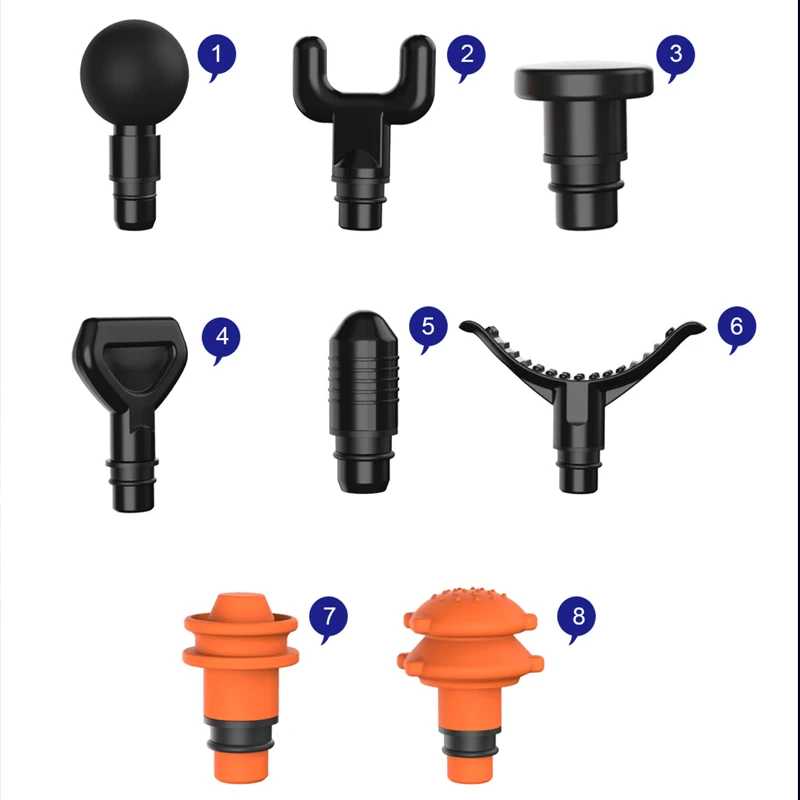 1
2
3
4
5
6
7
8