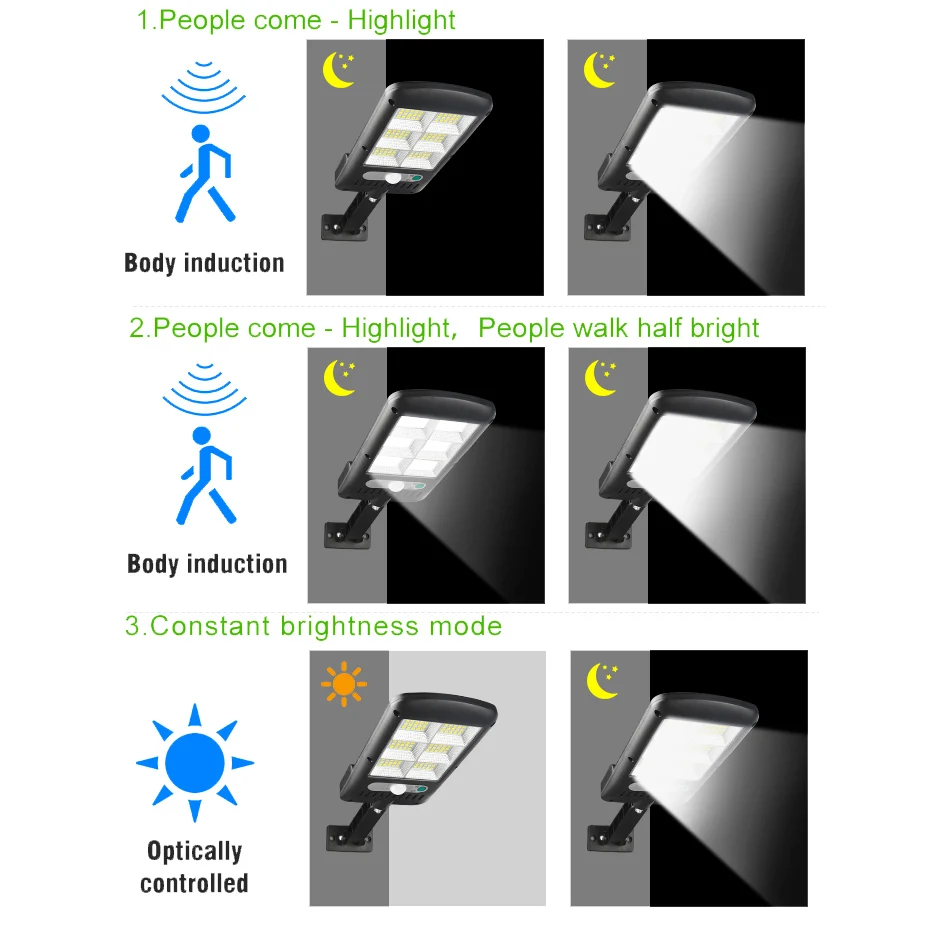 1.People come - Highlight

Body induction

2.People come - Highlight, People walk half bright

Body induction

3.Constant brightness mode

Optically controlled