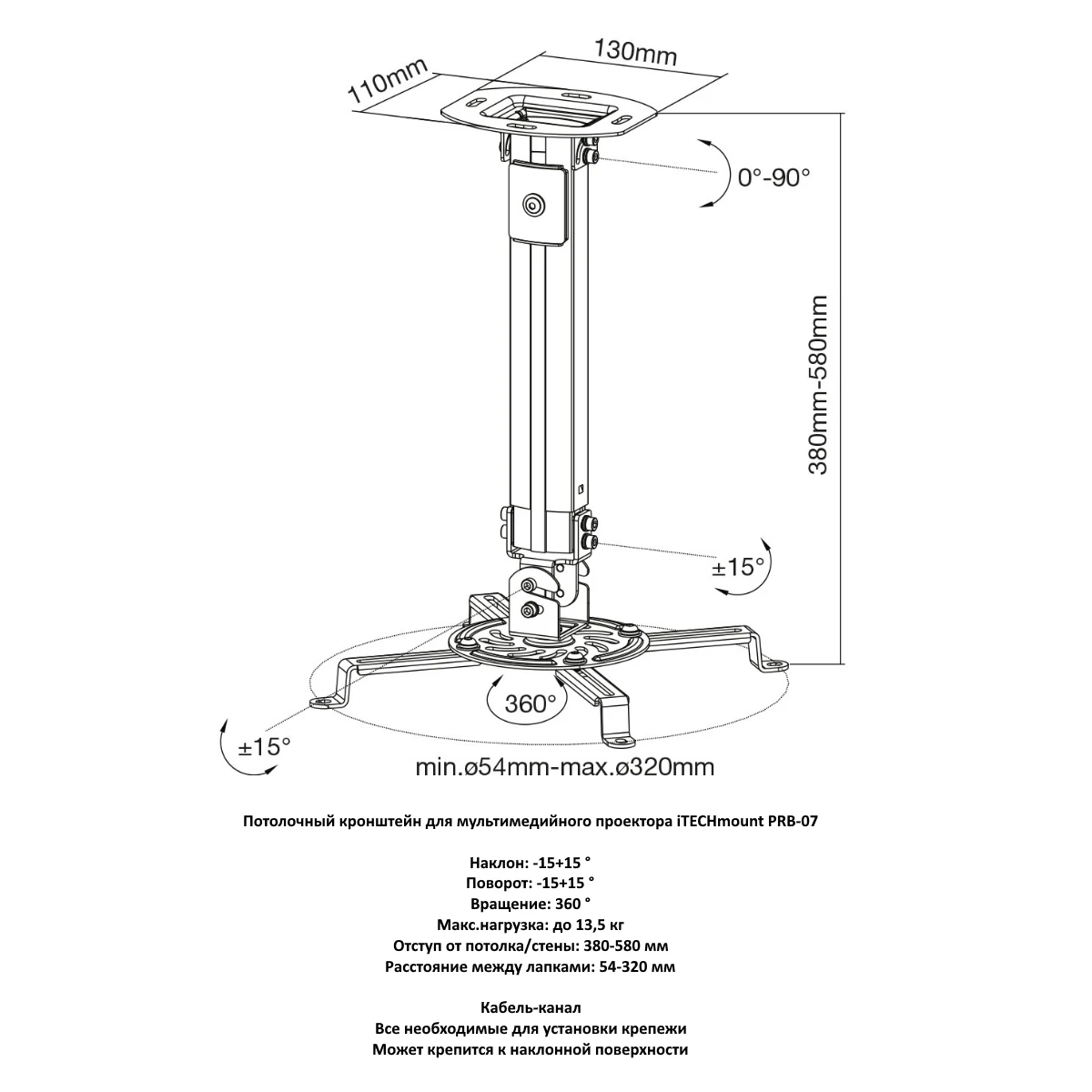 110mm

130mm

0°-90°

380mm-580mm

±15°

360°

±15°

min.ø54mm-max.ø320mm

Потолочный кронштейн для мультимедийного проектора iTECHmount PRB-07

Наклон: -15+15 °
Поворот: -15+15 °
Вращение: 360 °
Макс.нагрузка: до 13,5 кг
Отступ от потолка/стены: 380-580 мм
Расстояние между лапками: 54-320 мм

Кабель-канал
Все необходимые для установки крепежи
Может крепится к наклонной поверхности