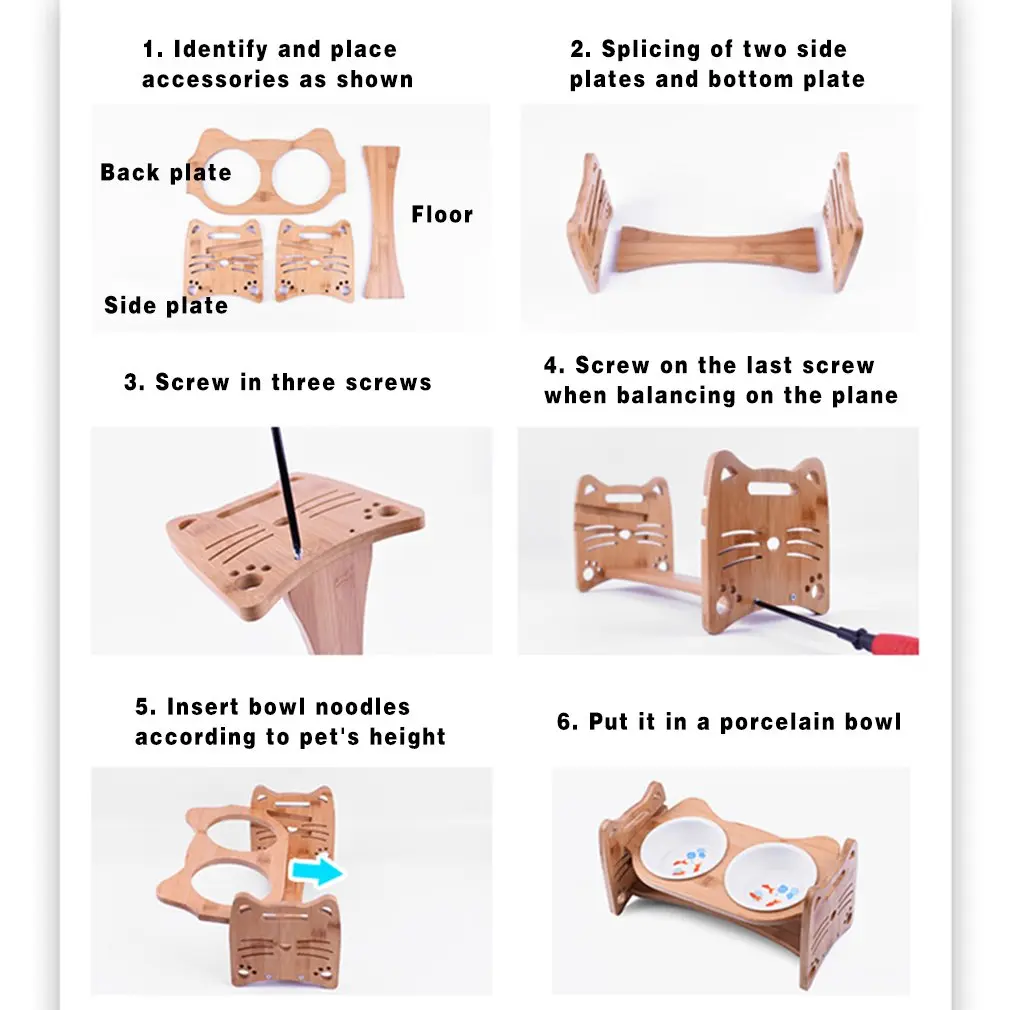 1. Identify and place accessories as shown

Back plate

Floor

Side plate

2. Splicing of two side plates and bottom plate

3. Screw in three screws

4. Screw on the last screw when balancing on the plane

5. Insert bowl noodles according to pet's height

6. Put it in a porcelain bowl