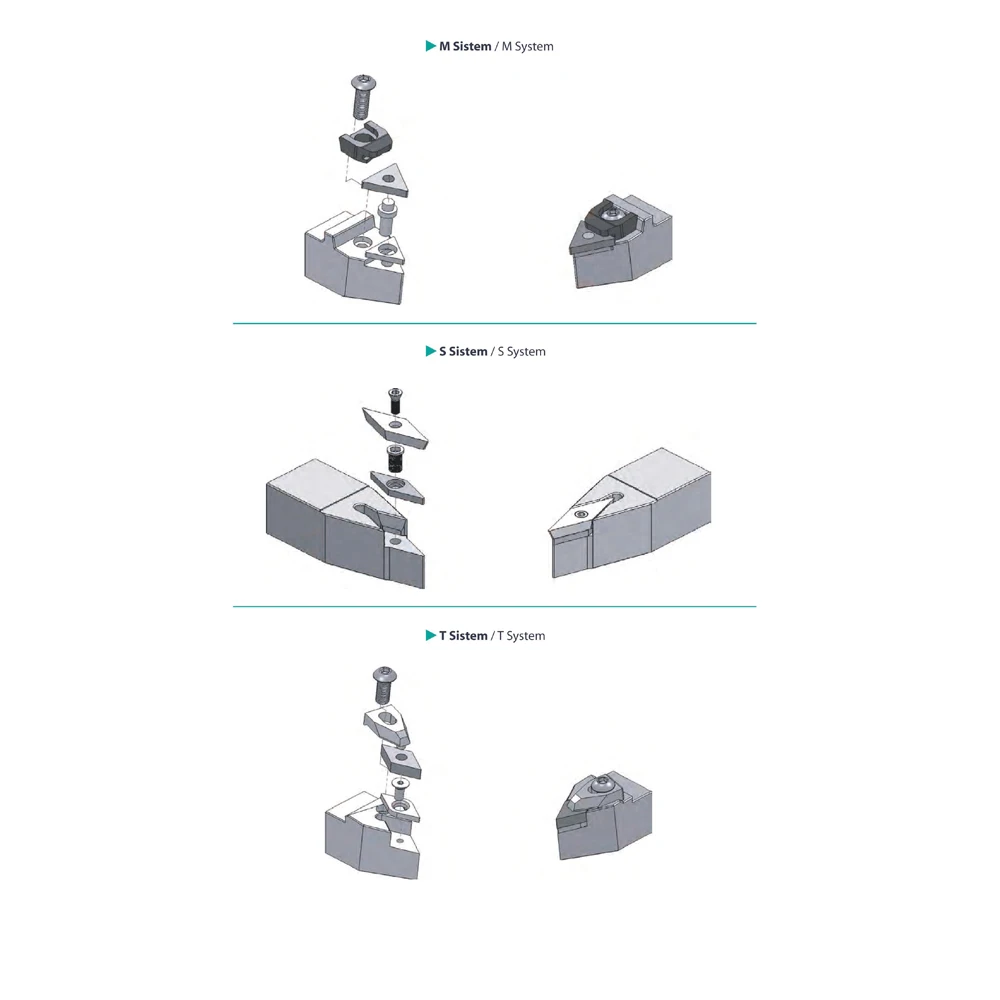 M Sistem / M System

S Sistem / S System

T Sistem / T System