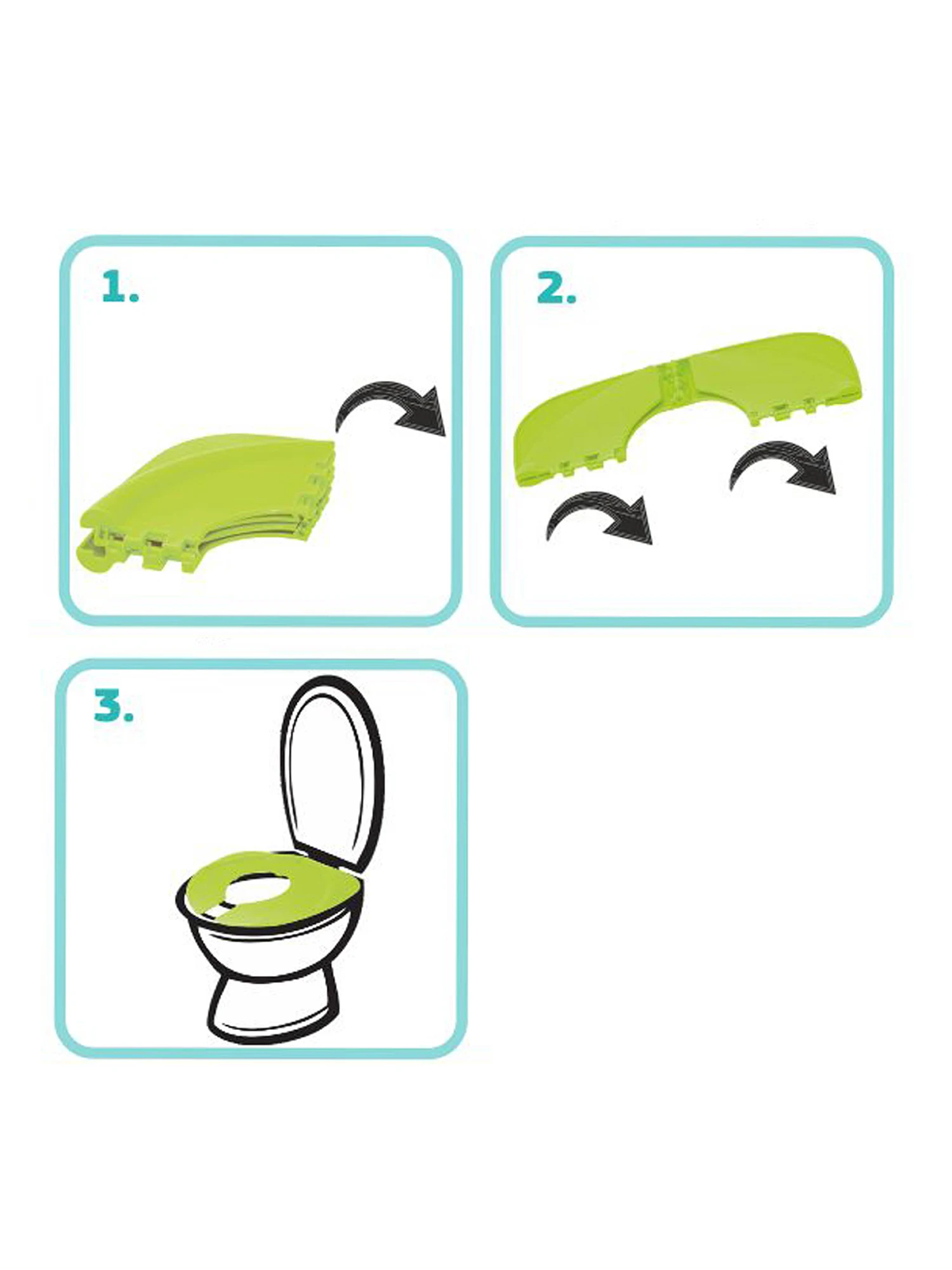 1.

2.

3.