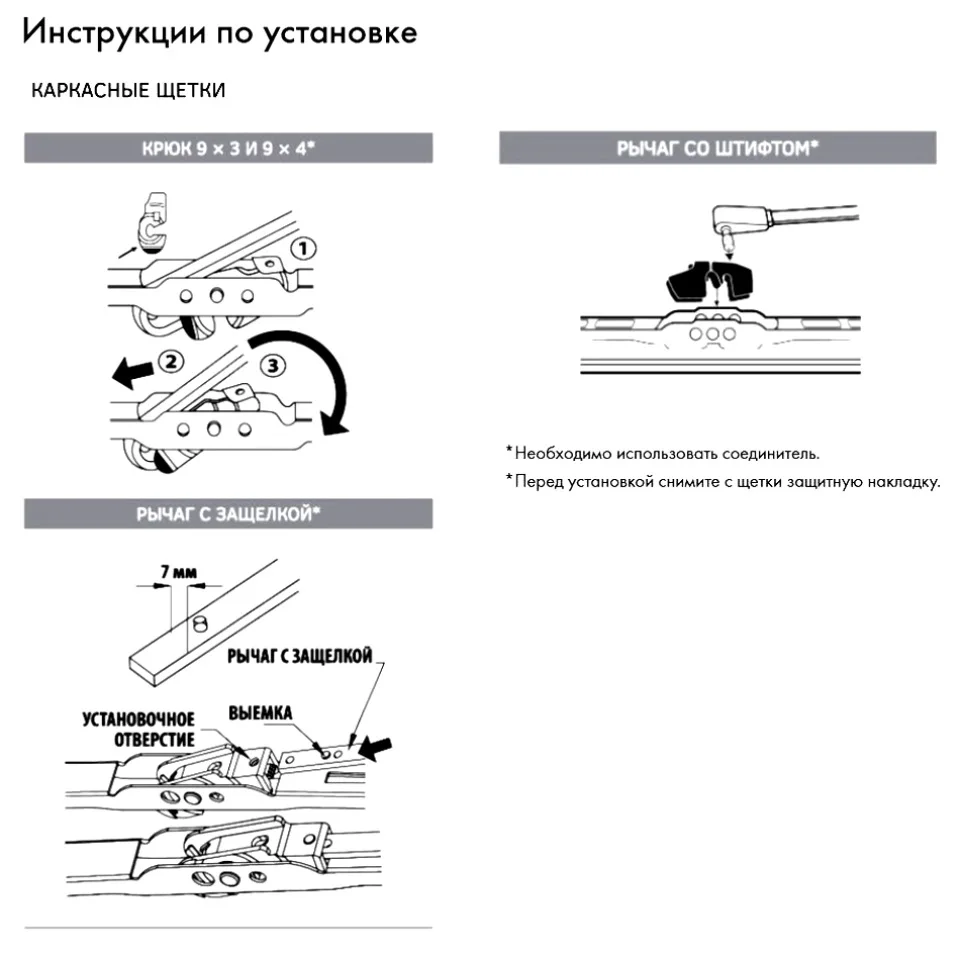 Инструкции по установке

КАРКАСНЫЕ ЩЕТКИ

КРЮК 9 × 3 И 9 × 4*

1

2

3

РЫЧАГ С ЗАЩЕЛКОЙ*

7 мм

РЫЧАГ С ЗАЩЕЛКОЙ

УСТАНОВОЧНОЕ ОТВЕРСТИЕ

ВЫЕМКА

РЫЧАГ СО ШТИФТОМ*

*Необходимо использовать соединитель.

*Перед установкой снимите с щетки защитную накладку.