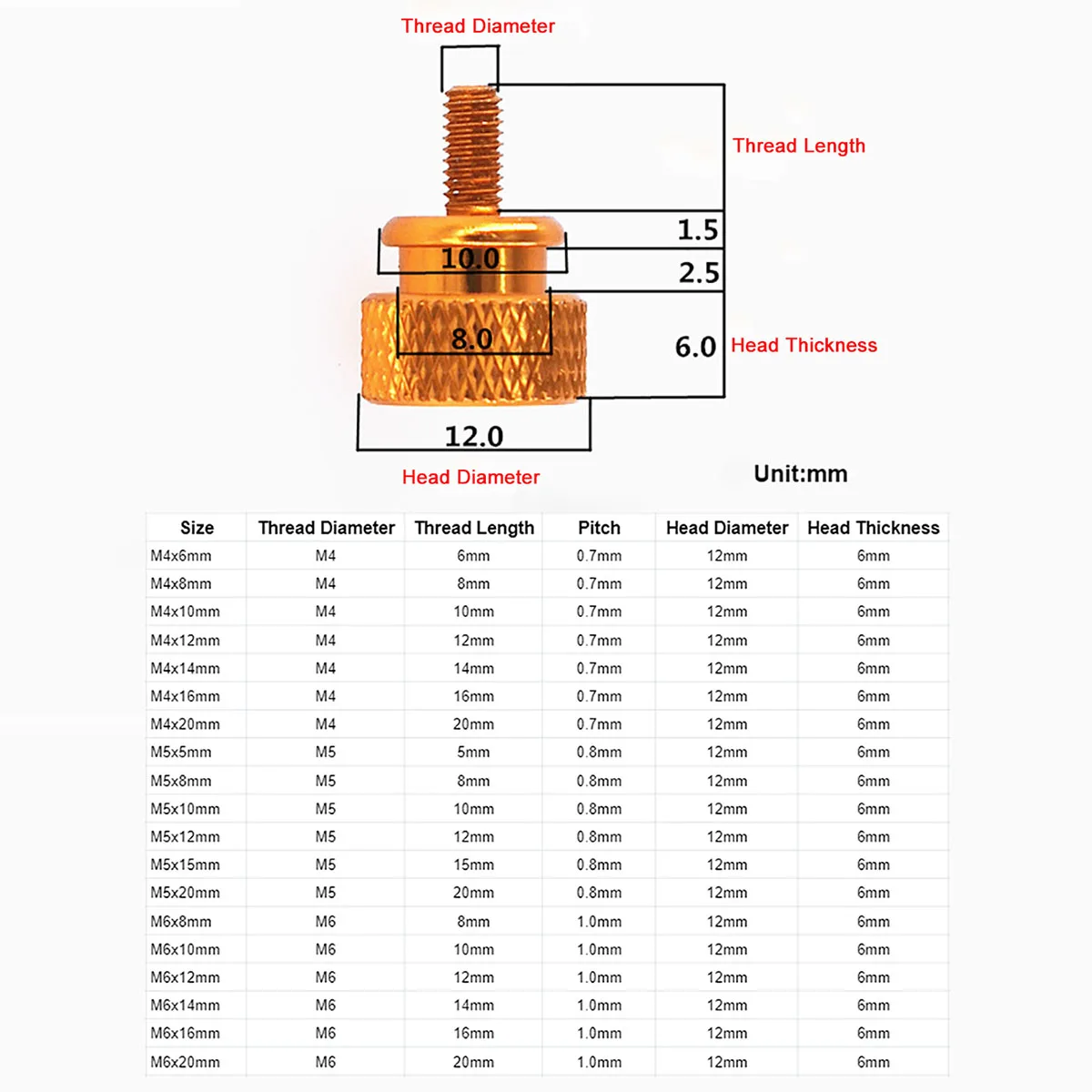 Thread Diameter

Thread Length

1.5

10.0

2.5

8.0

6.0 Head Thickness

12.0

Head Diameter

Unit:mm

| Size | Thread Diameter | Thread Length | Pitch | Head Diameter | Head Thickness |
|---|---|---|---|---|---|
| M4x6mm | M4 | 6mm | 0.7mm | 12mm | 6mm |
| M4x8mm | M4 | 8mm | 0.7mm | 12mm | 6mm |
| M4x10mm | M4 | 10mm | 0.7mm | 12mm | 6mm |
| M4x12mm | M4 | 12mm | 0.7mm | 12mm | 6mm |
| M4x14mm | M4 | 14mm | 0.7mm | 12mm | 6mm |
| M4x16mm | M4 | 16mm | 0.7mm | 12mm | 6mm |
| M4x20mm | M4 | 20mm | 0.7mm | 12mm | 6mm |
| M5x5mm | M5 | 5mm | 0.8mm | 12mm | 6mm |
| M5x8mm | M5 | 8mm | 0.8mm | 12mm | 6mm |
| M5x10mm | M5 | 10mm | 0.8mm | 12mm | 6mm |
| M5x12mm | M5 | 12mm | 0.8mm | 12mm | 6mm |
| M5x15mm | M5 | 15mm | 0.8mm | 12mm | 6mm |
| M5x20mm | M5 | 20mm | 0.8mm | 12mm | 6mm |
| M6x8mm | M6 | 8mm | 1.0mm | 12mm | 6mm |
| M6x10mm | M6 | 10mm | 1.0mm | 12mm | 6mm |
| M6x12mm | M6 | 12mm | 1.0mm | 12mm | 6mm |
| M6x14mm | M6 | 14mm | 1.0mm | 12mm | 6mm |
| M6x16mm | M6 | 16mm | 1.0mm | 12mm | 6mm |
| M6x20mm | M6 | 20mm | 1.0mm | 12mm | 6mm |