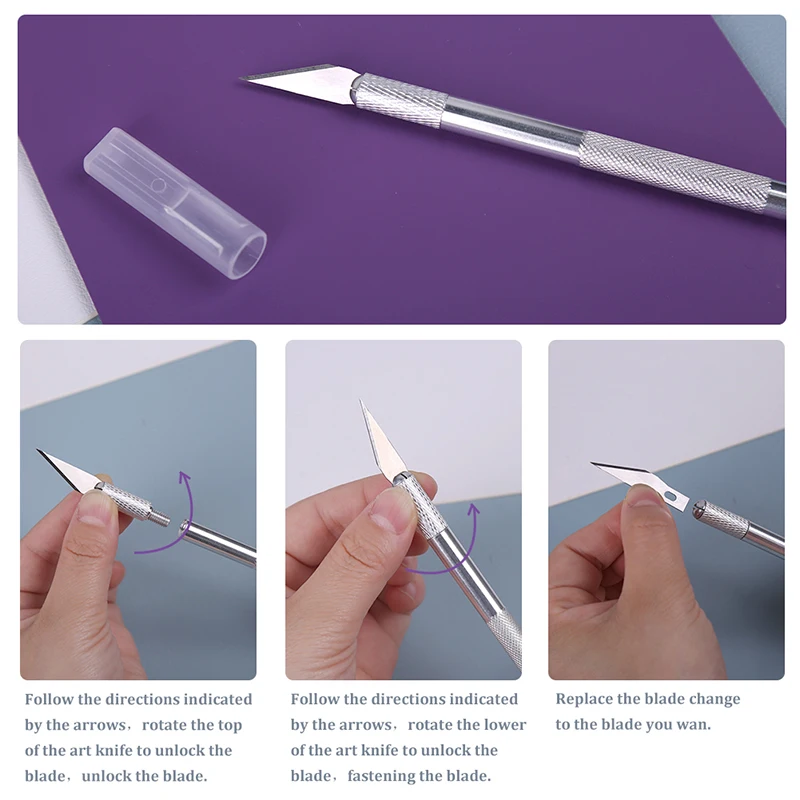 Follow the directions indicated by the arrows， rotate the top of the art knife to unlock the blade， unlock the blade.

Follow the directions indicated by the arrows， rotate the lower of the art knife to unlock the blade， fastening the blade.

Replace the blade change to the blade you wan.