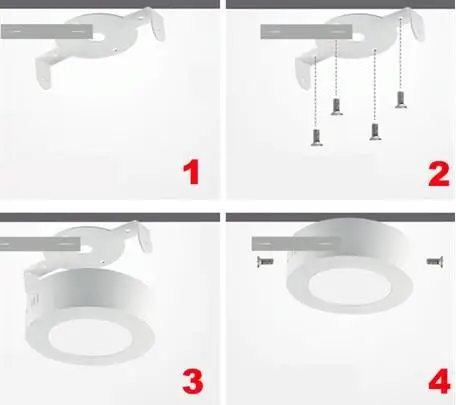 1

2

3

4