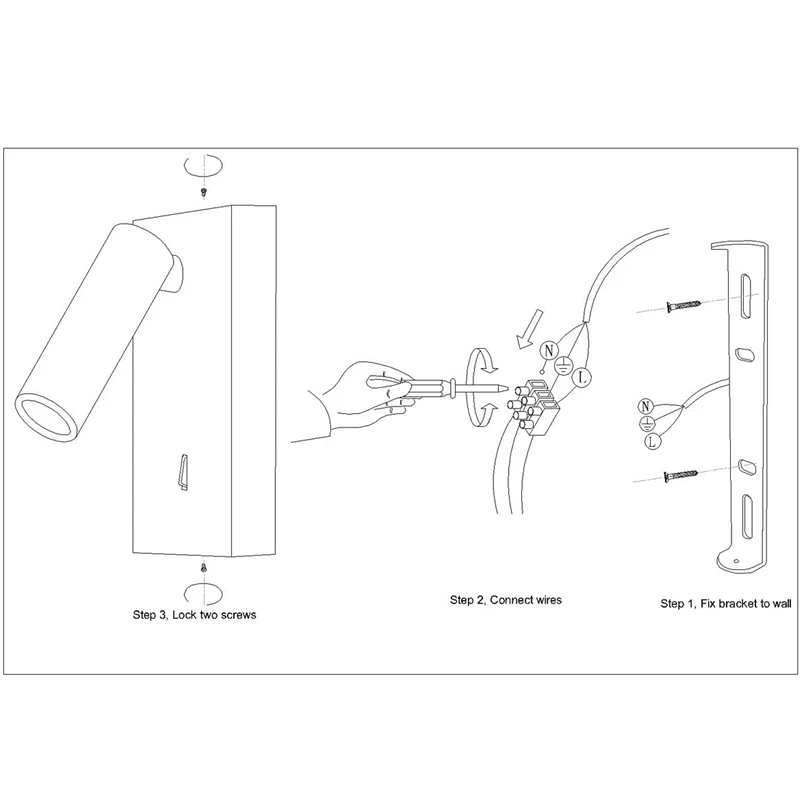 N
L
N
L

Step 3, Lock two screws

Step 2, Connect wires

Step 1, Fix bracket to wall